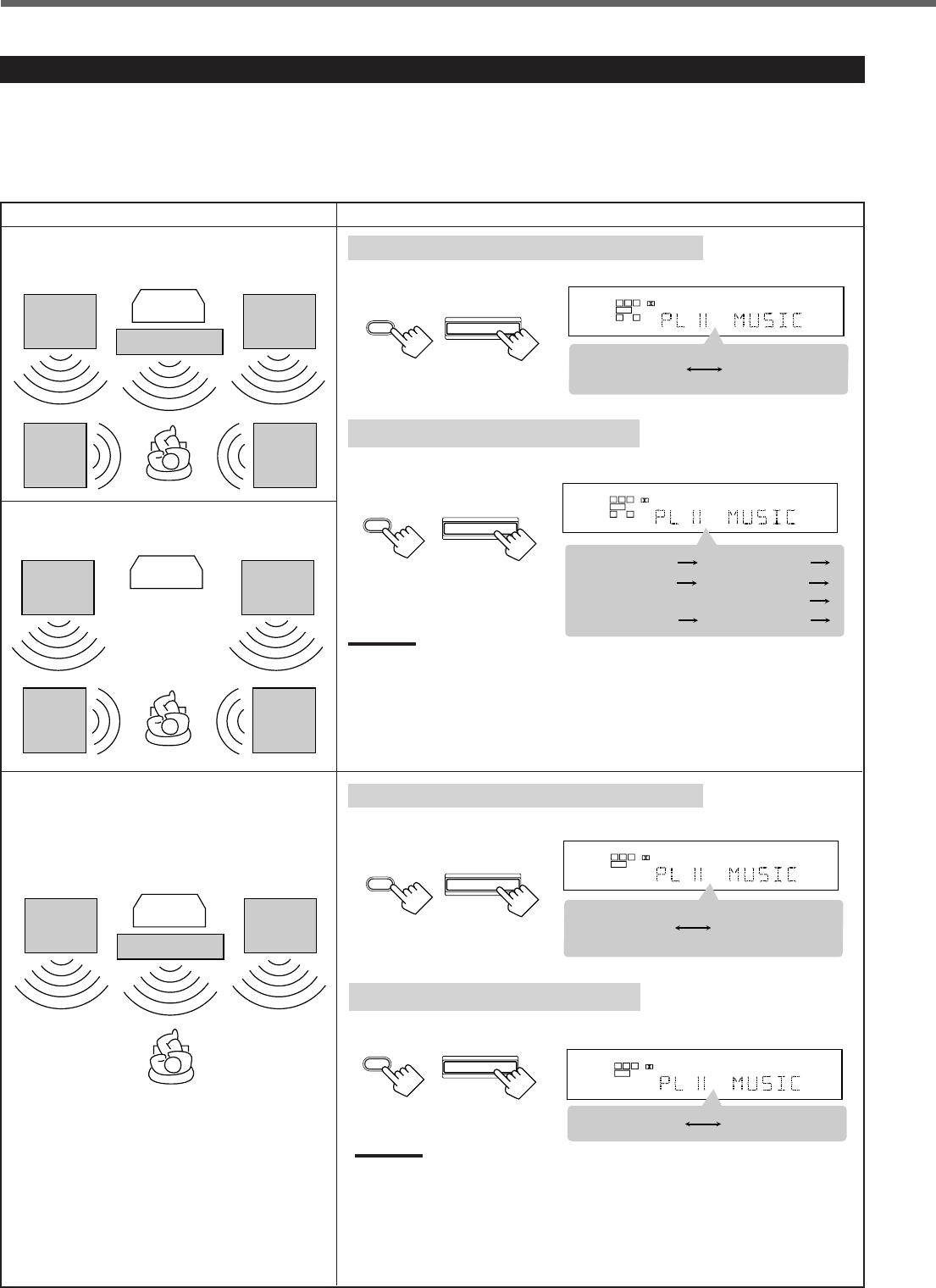 PL II MUSIC

PL II MUSIC

PL II MUSIC

PL II MUSIC