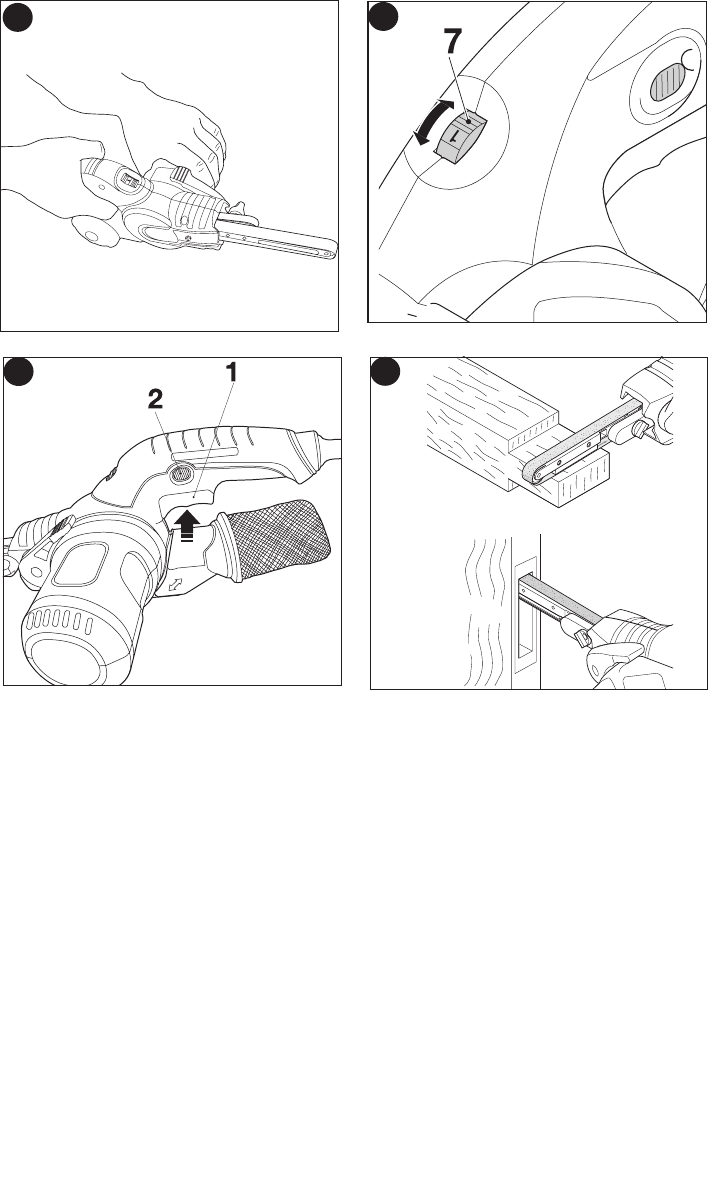 7

1

2

1