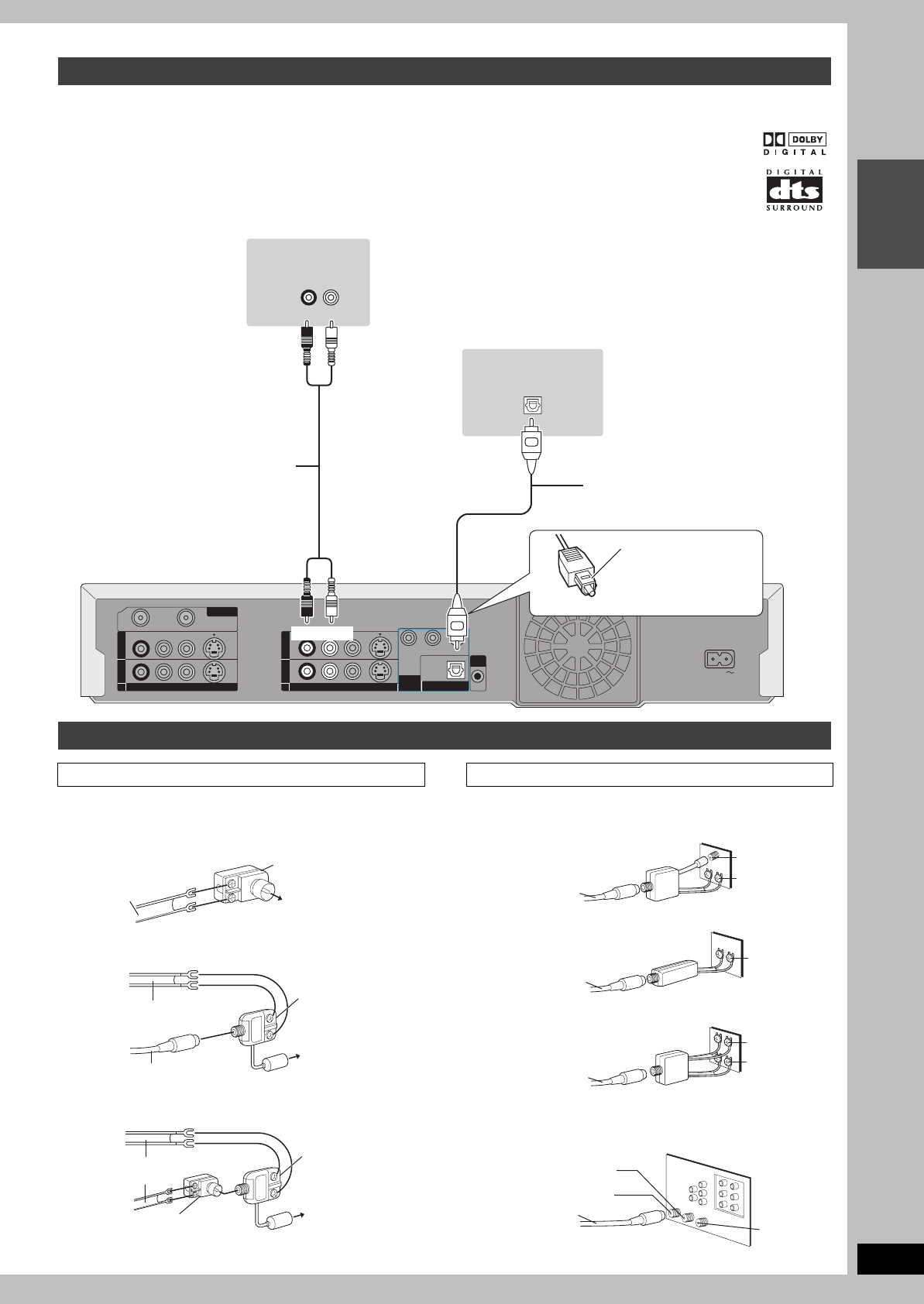 DOLBY
DIGITAL

DIGITAL
dts
SURROUND