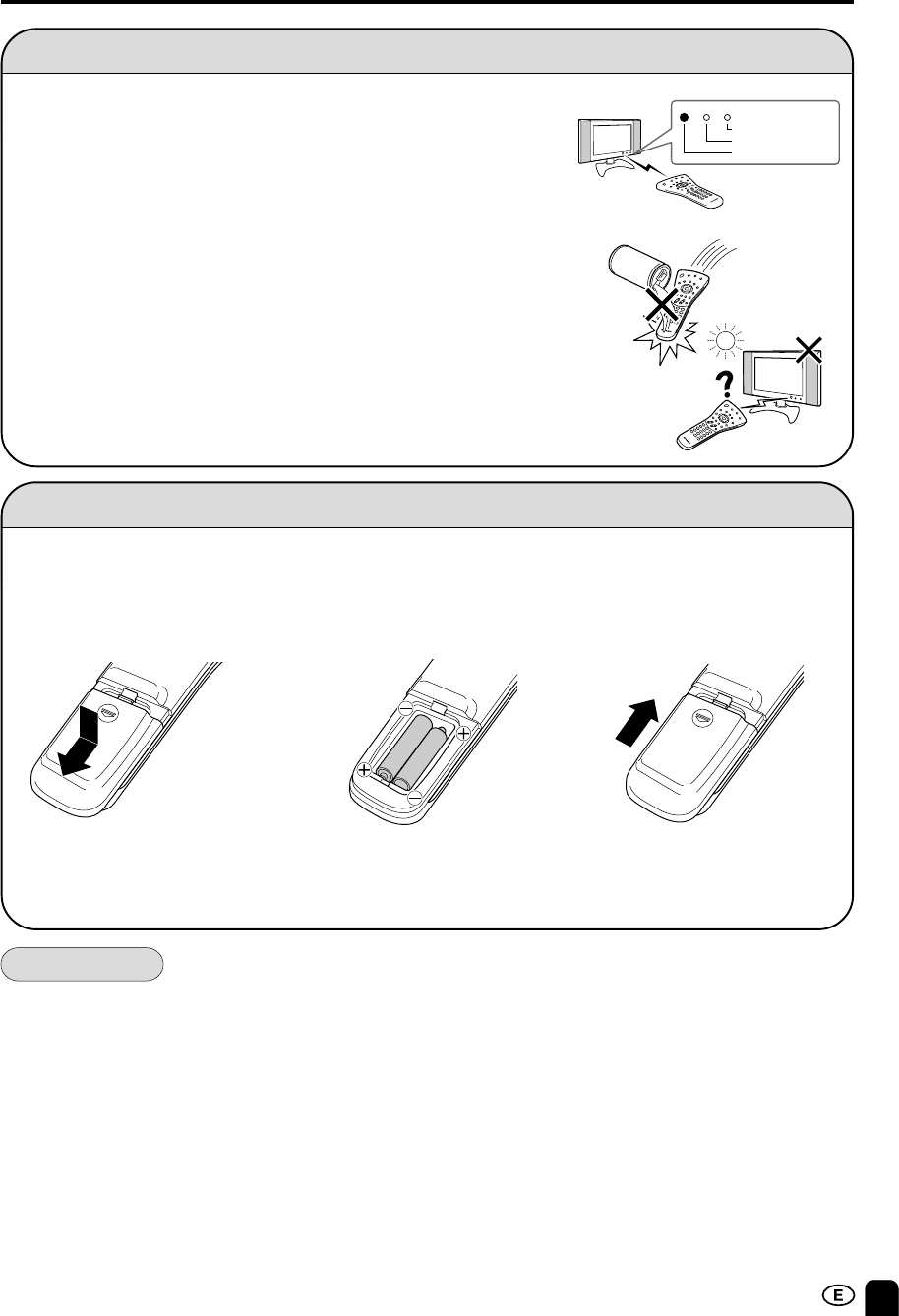 E