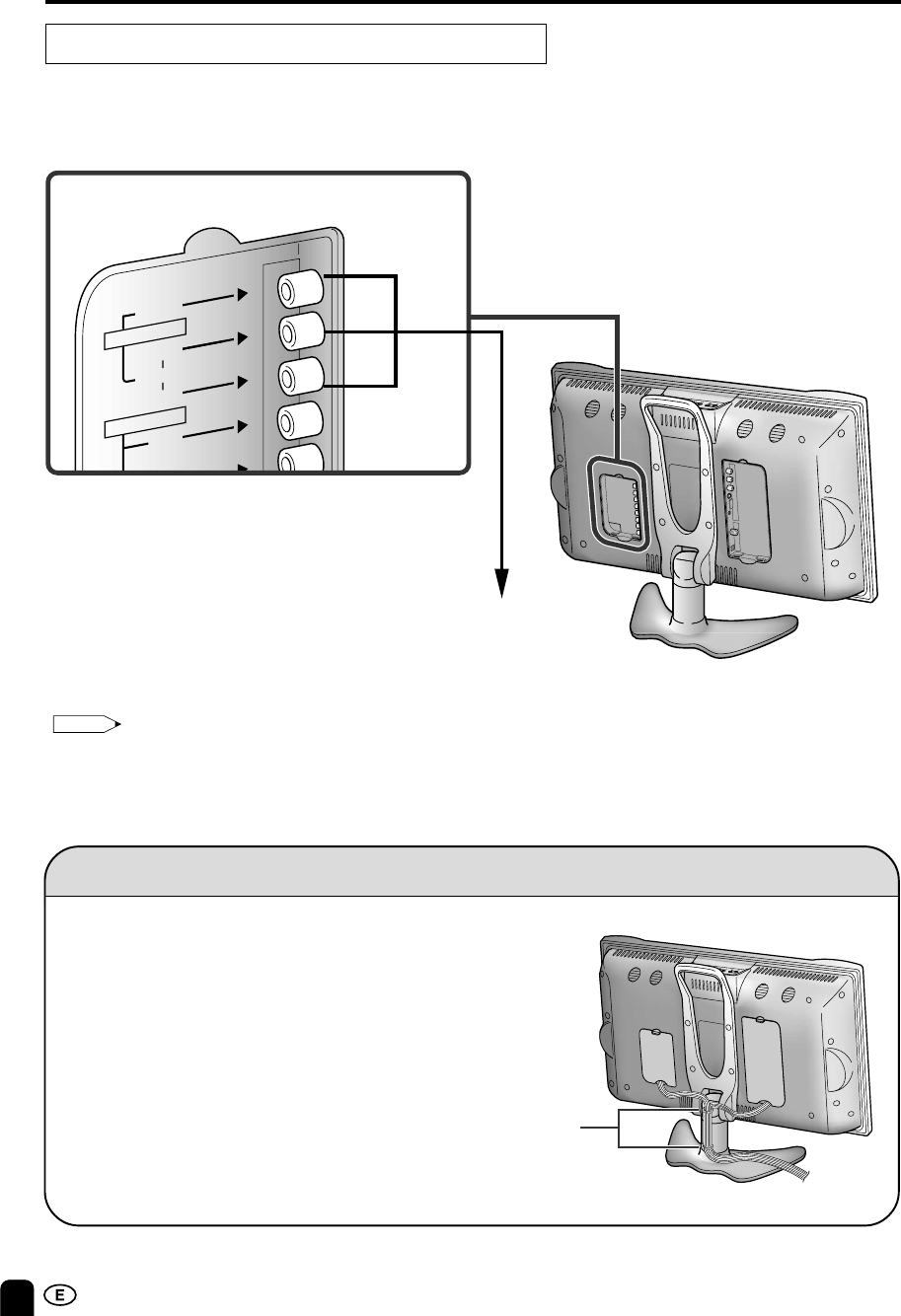 E