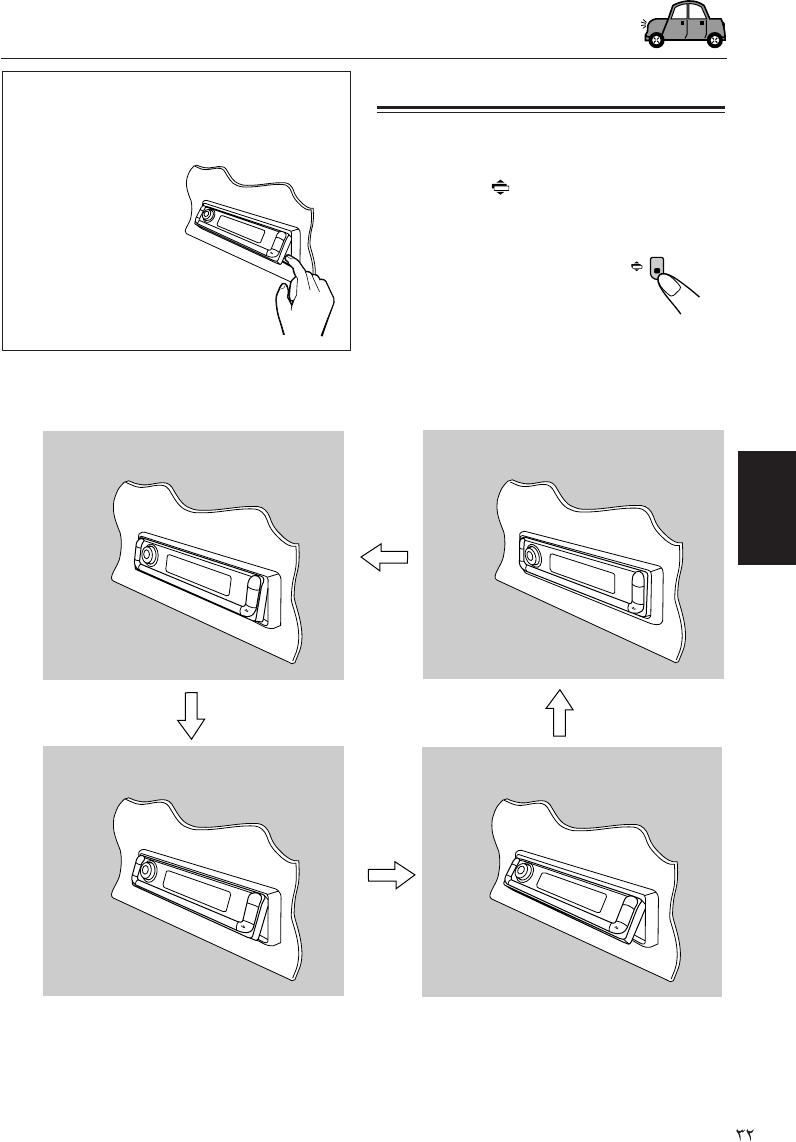 ٣٢