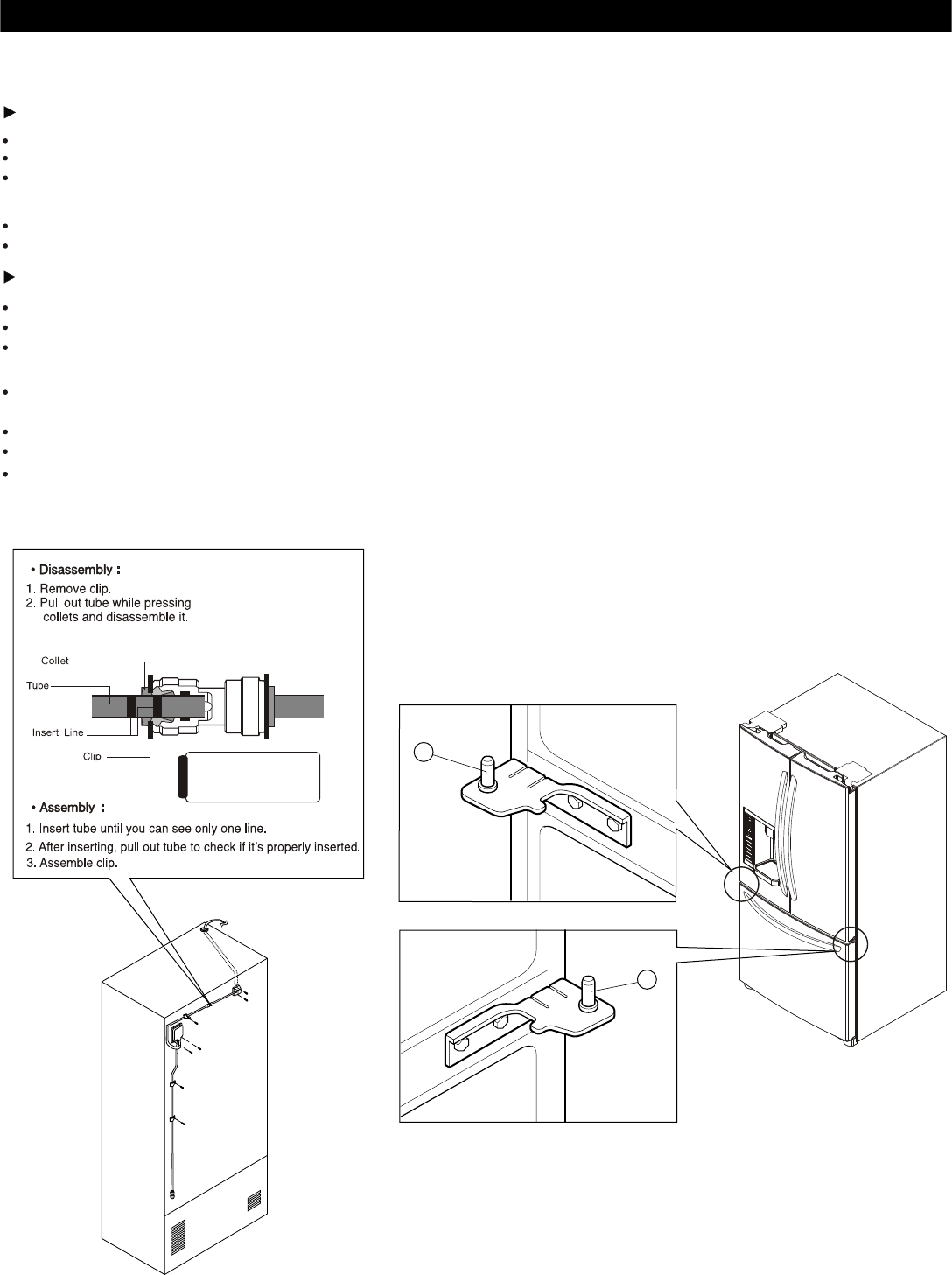 • Disassembly :
1. Remove clip.
2. Pull out tube while pressing collets and disassemble it.

Collet
Tube
Insert Line
Clip

• Assembly :
1. Insert tube until you can see only one line.
2. After inserting, pull out tube to check if it's properly inserted.
3. Assemble clip.