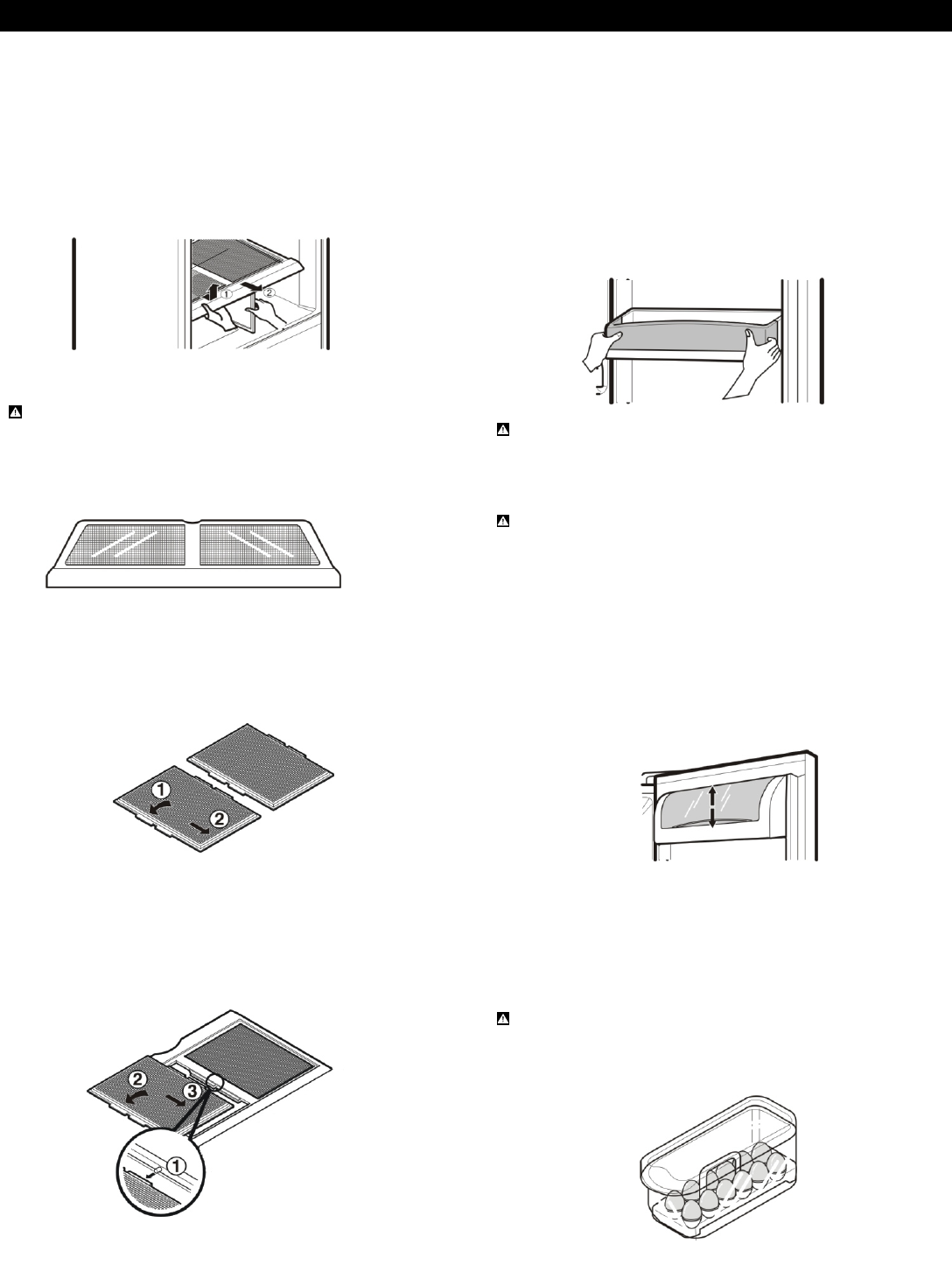 ①
②

①
②

②
③
①