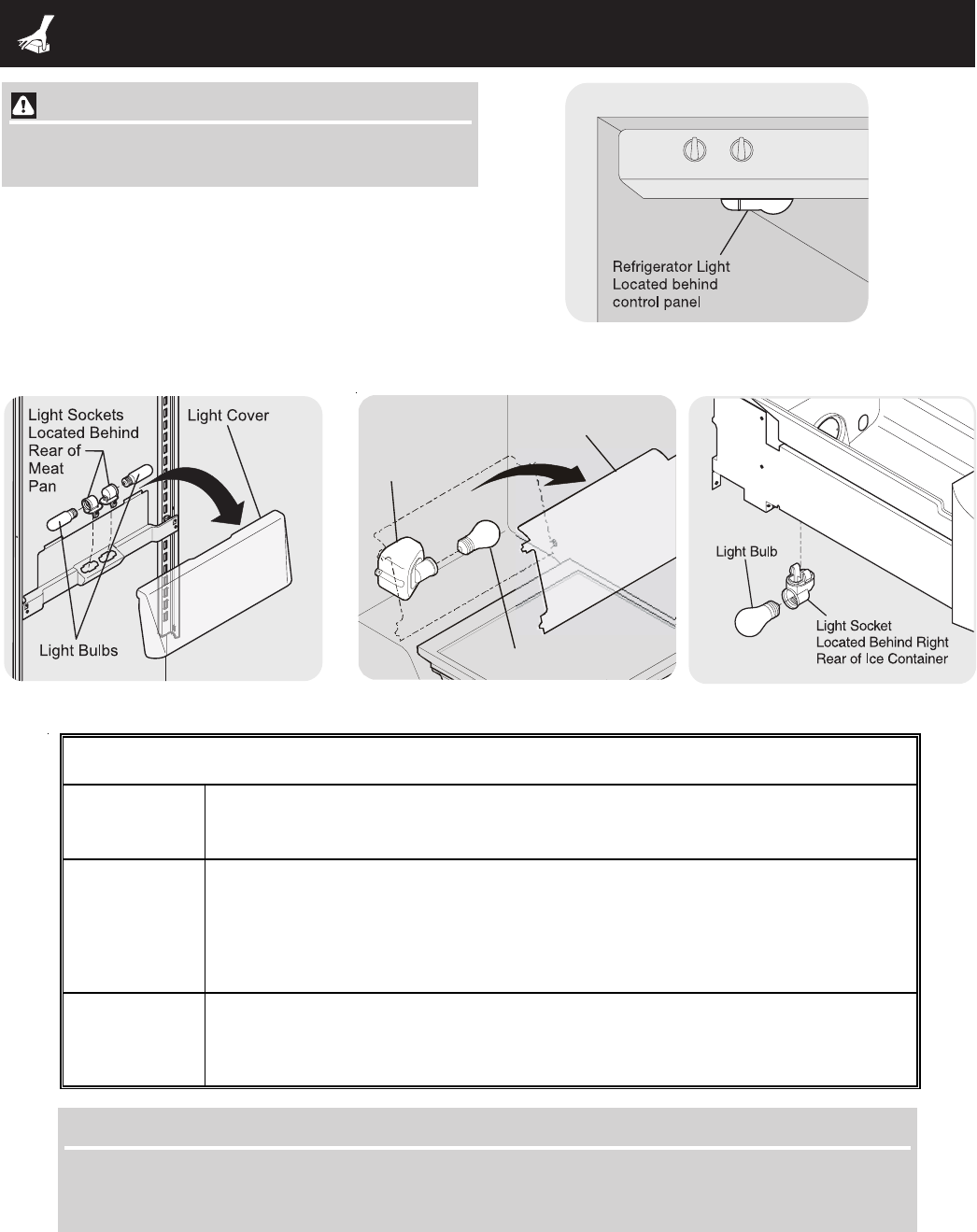 Refrigerator Light
Located behind
control panel

Light Sockets Located Behind Rear of Meat Pan

Light Cover

Light Bulbs

Light Bulb

Light Socket Located Behind Right Rear of Ice Container