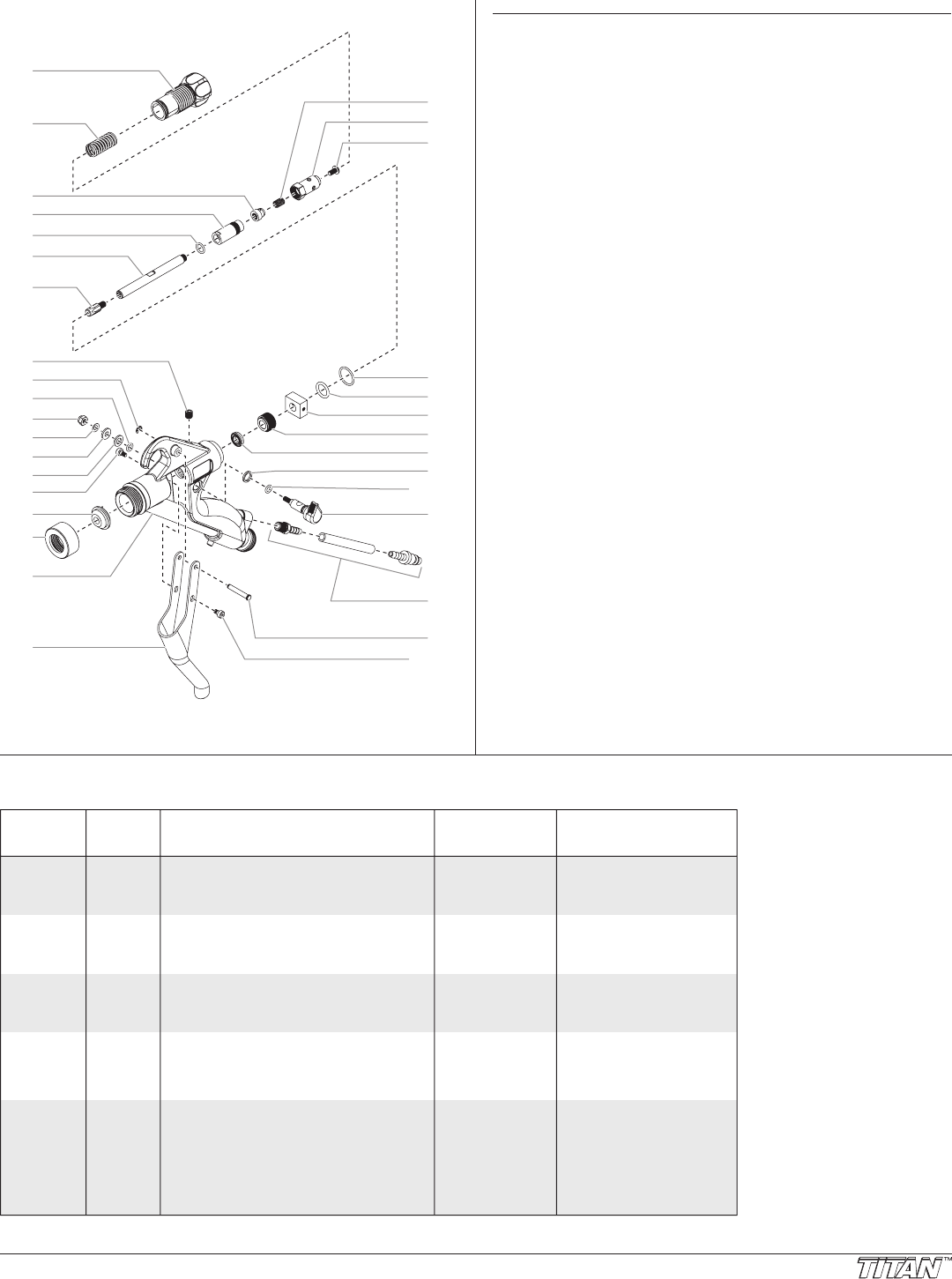 TITAN™