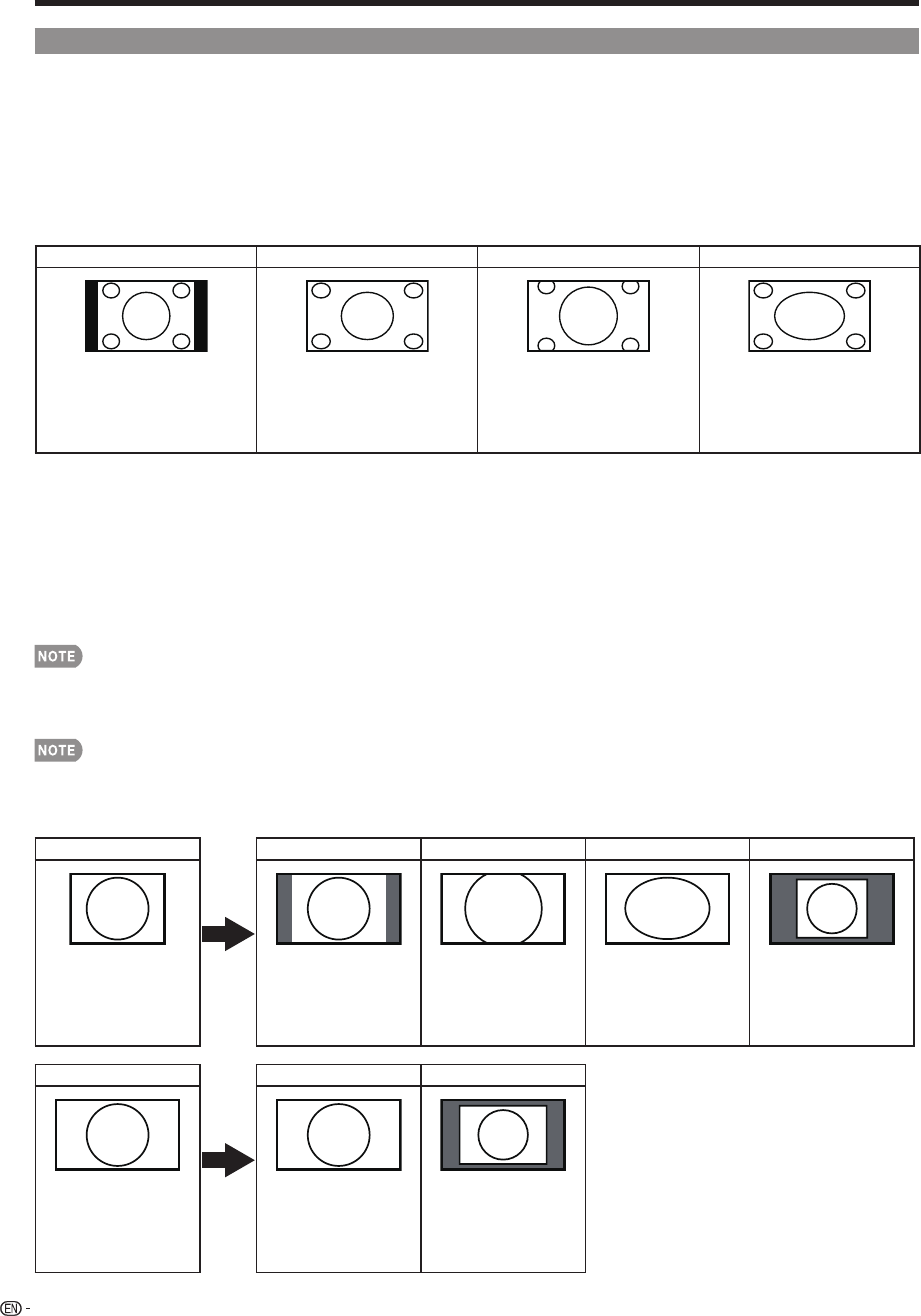 NOTE

NOTE

EN -