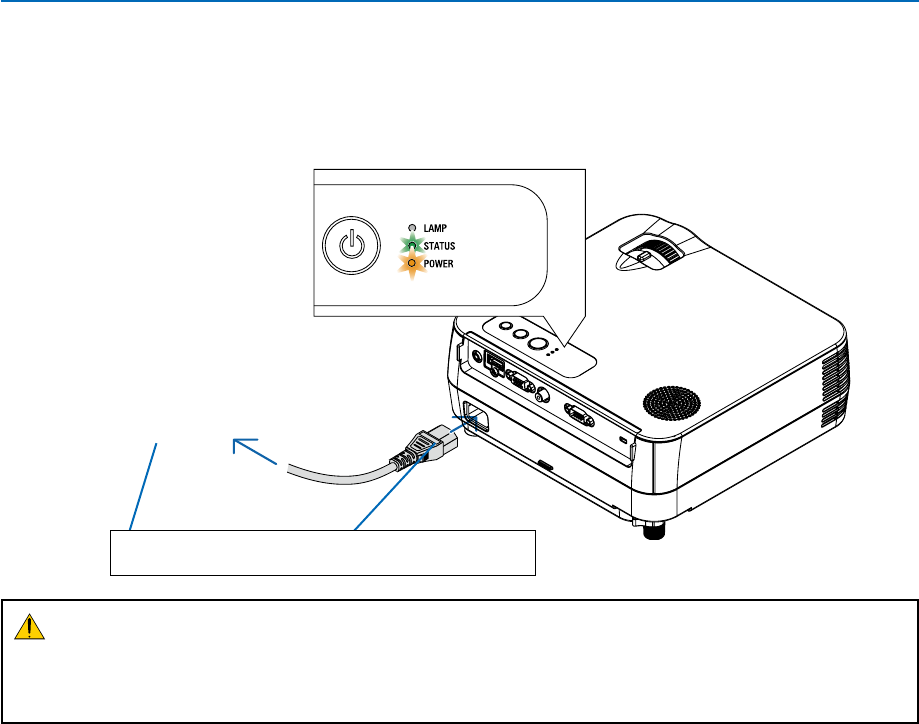 LAMP
STATUS
POWER