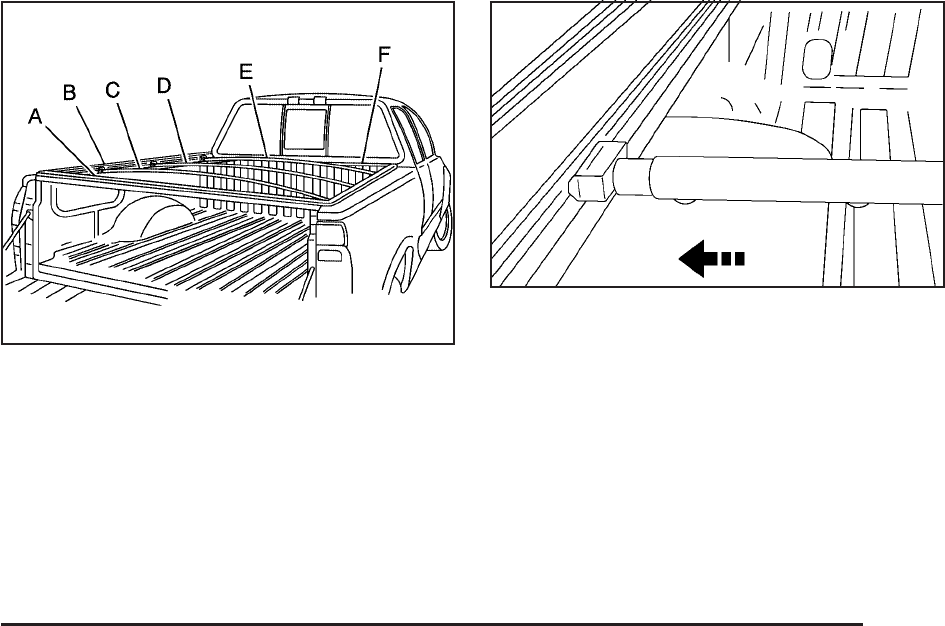 A
B
C
D
E
F