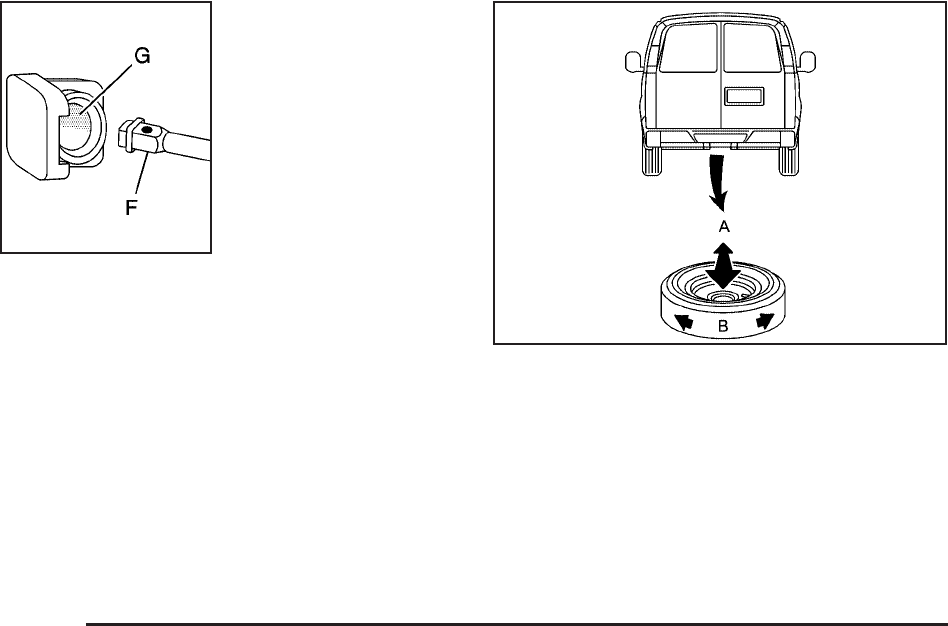 G

F

A

B