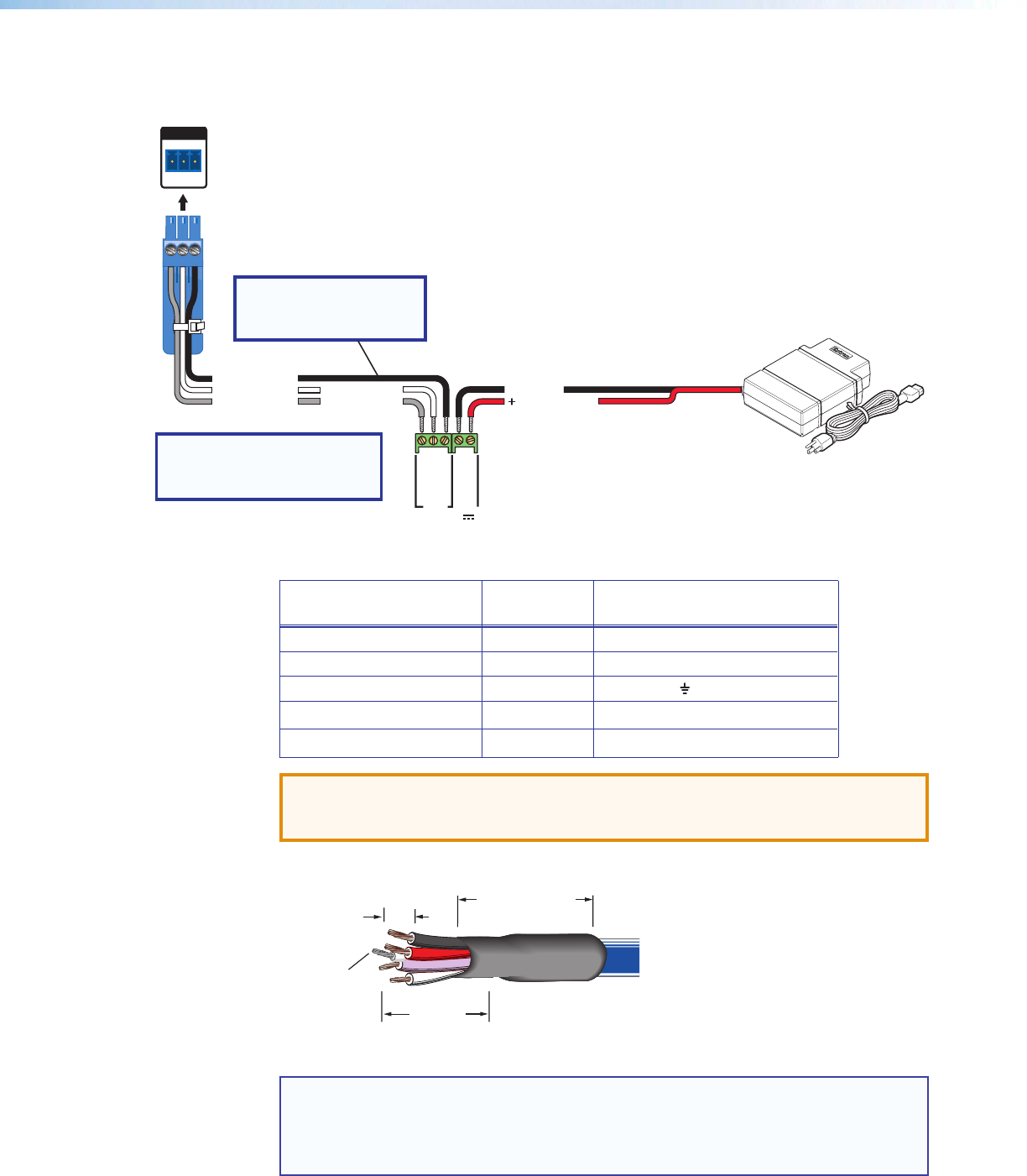 +