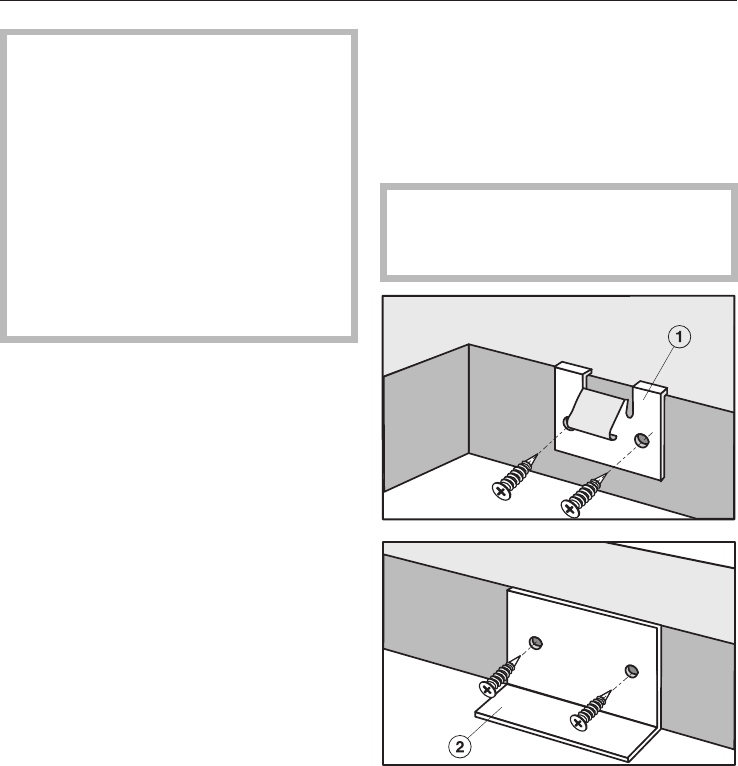 1

2