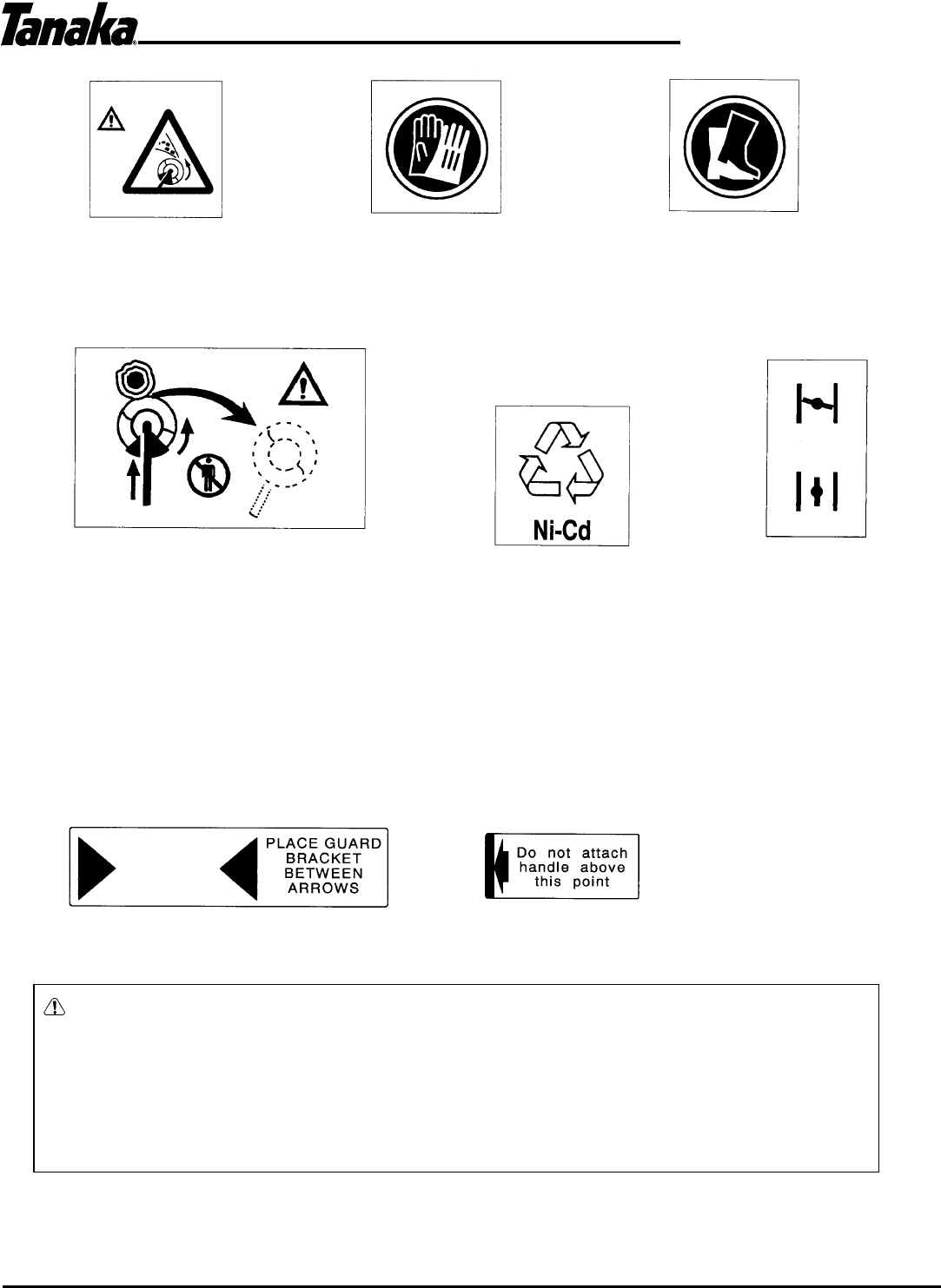 Tanaka

Ni-Cd

PLACE GUARD BRACKET BETWEEN ARROWS

Do not attach handle above this point