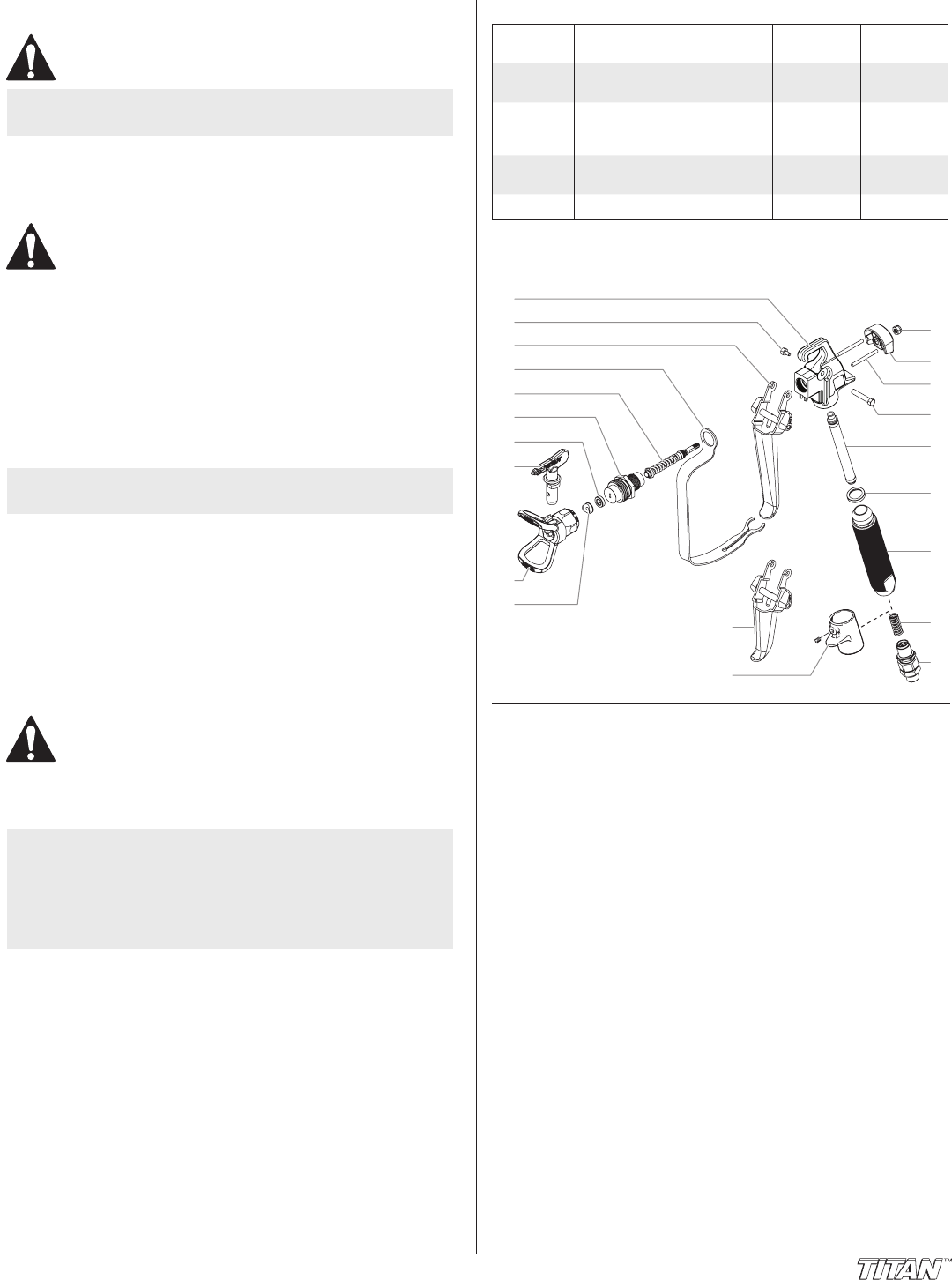 TITAN™