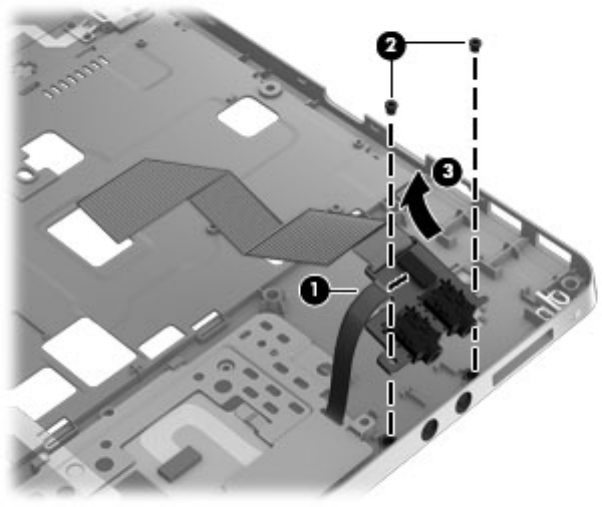 2
3
1