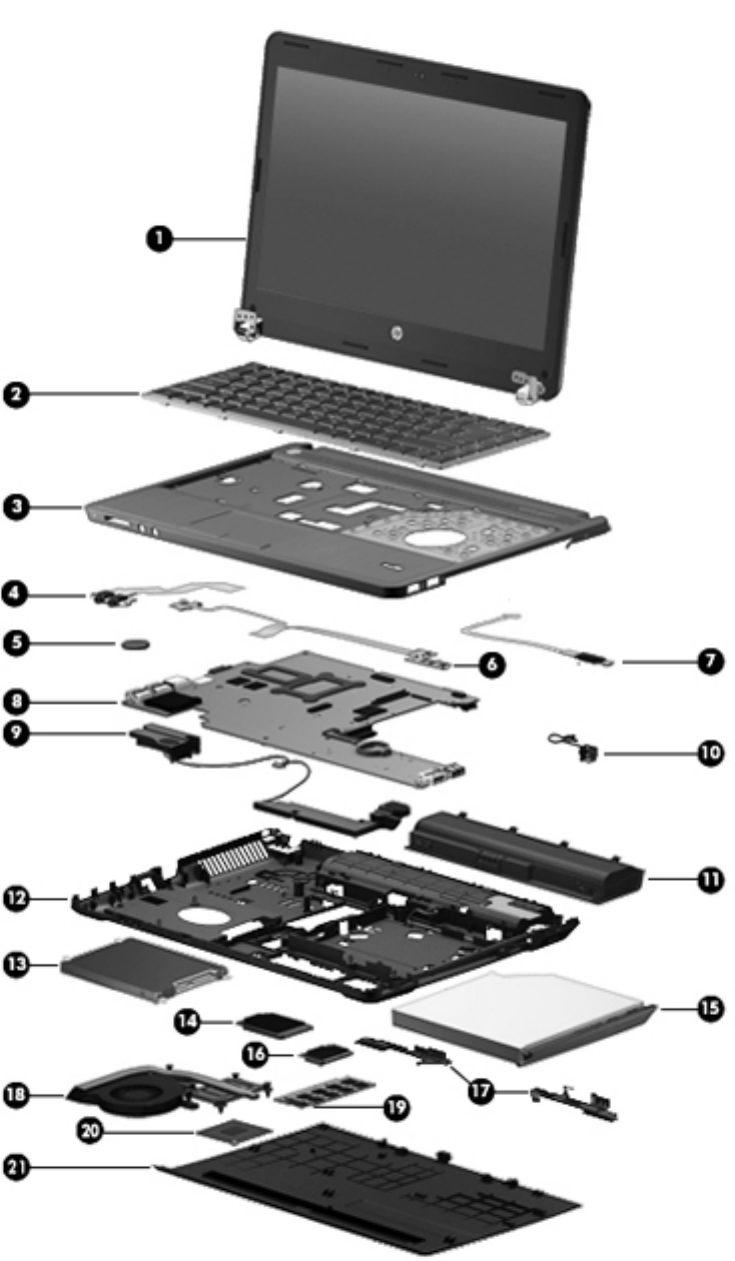 1
2
3
4
5
6
7
8
9
10
11
12
13
14
15
16
17
18
19
20
21