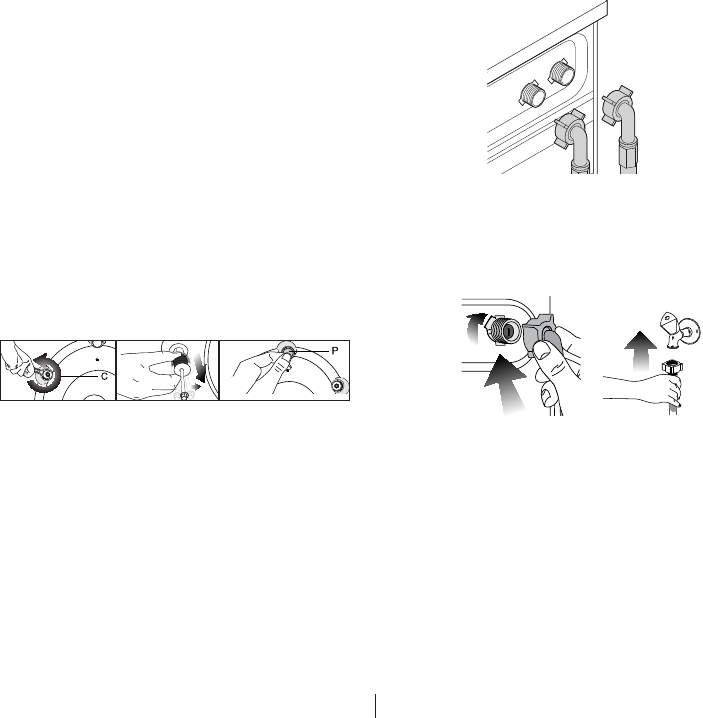 C

P