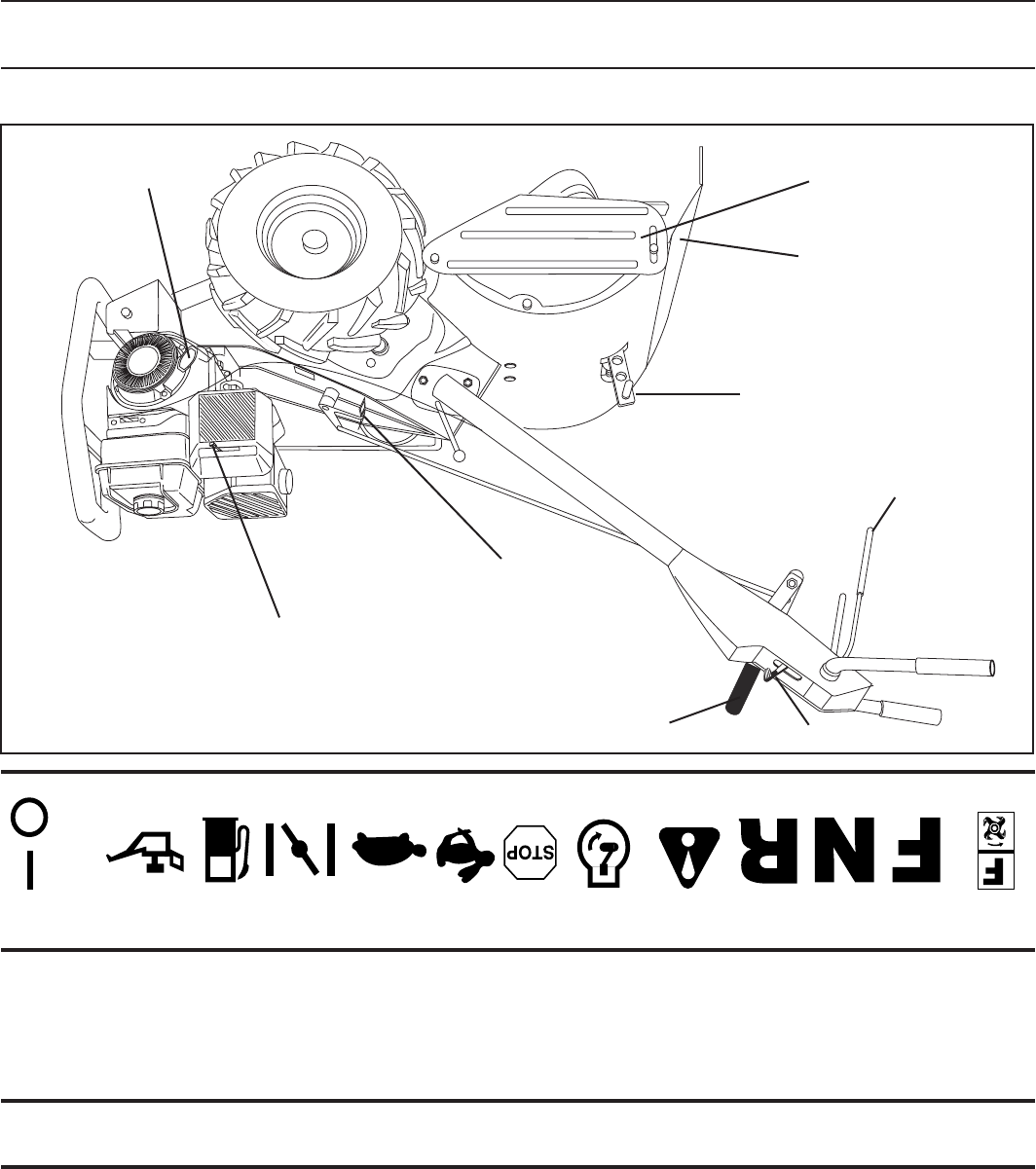 STOP

F N R

F