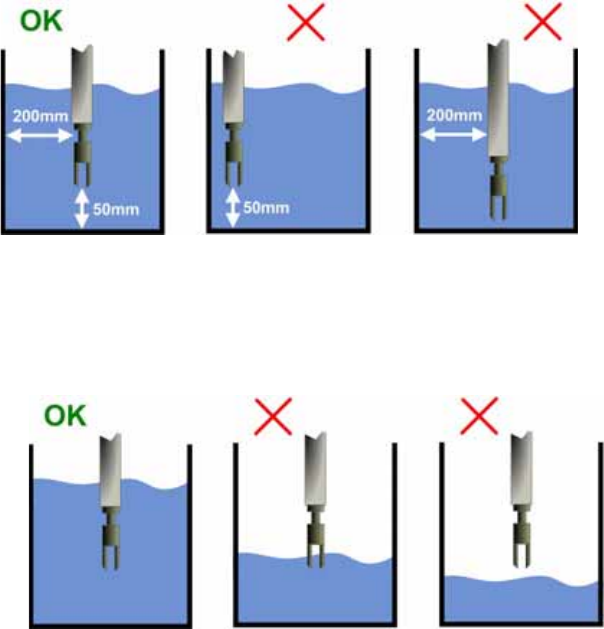 OK

200mm

50mm

50mm

200mm

OK