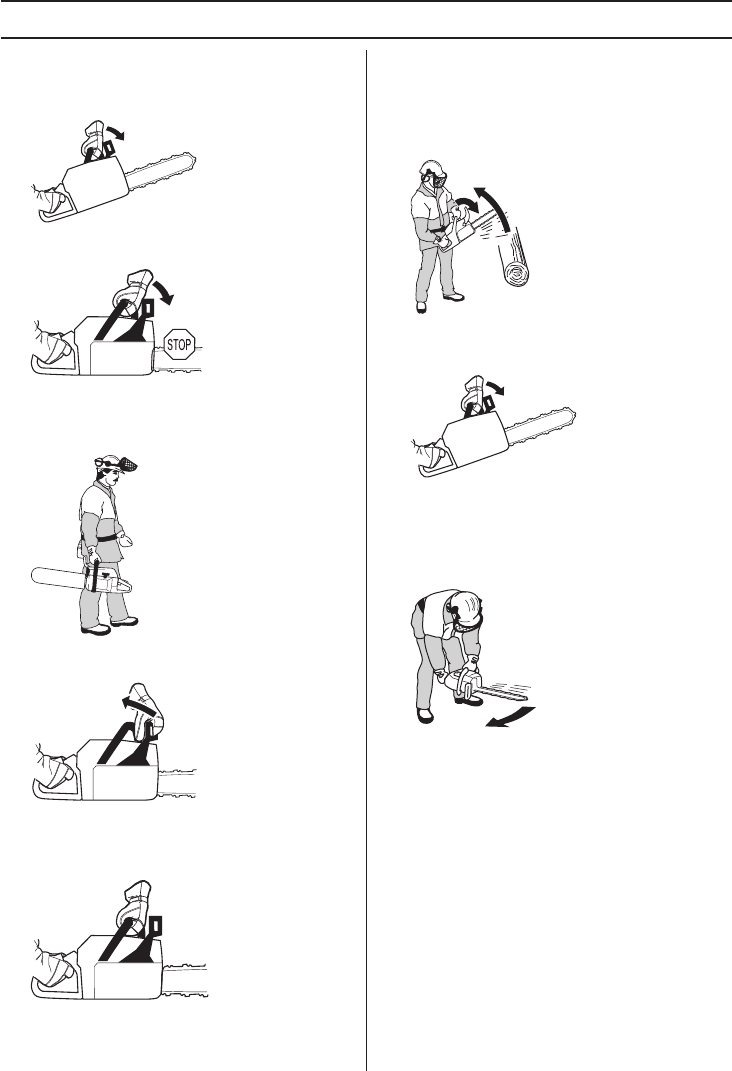 STOP