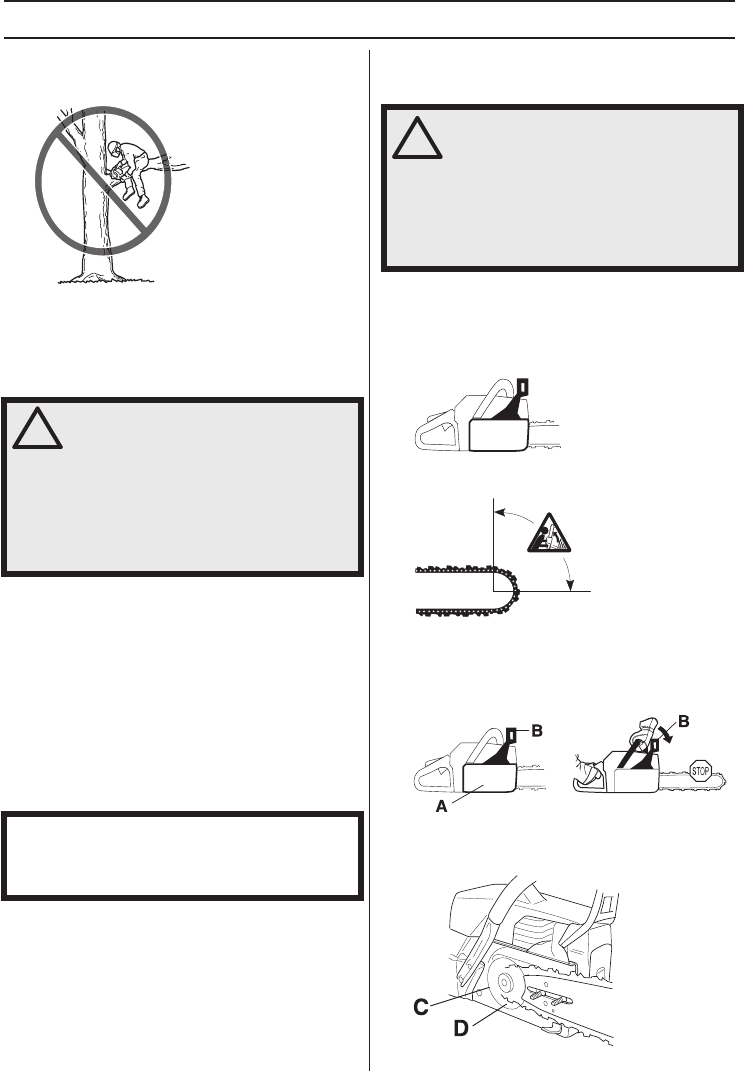 B

B

STOP

A

C

D