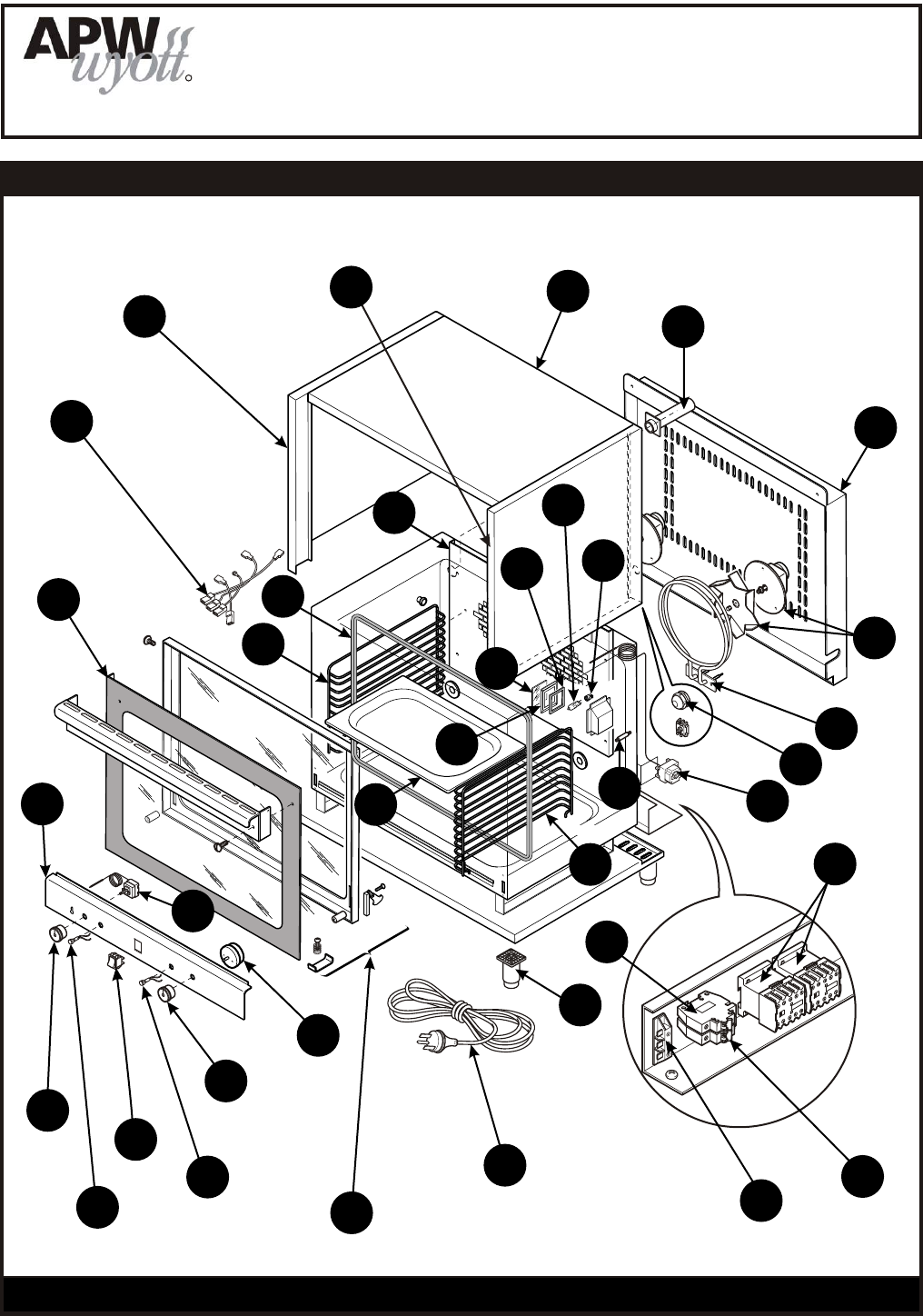 APW wyott