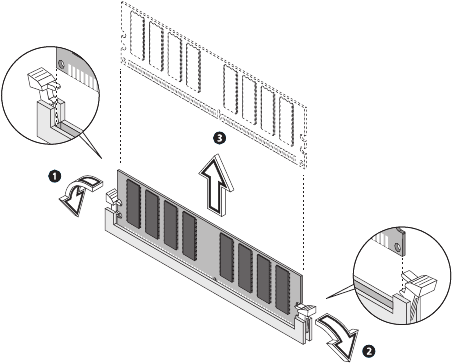 3
1
2