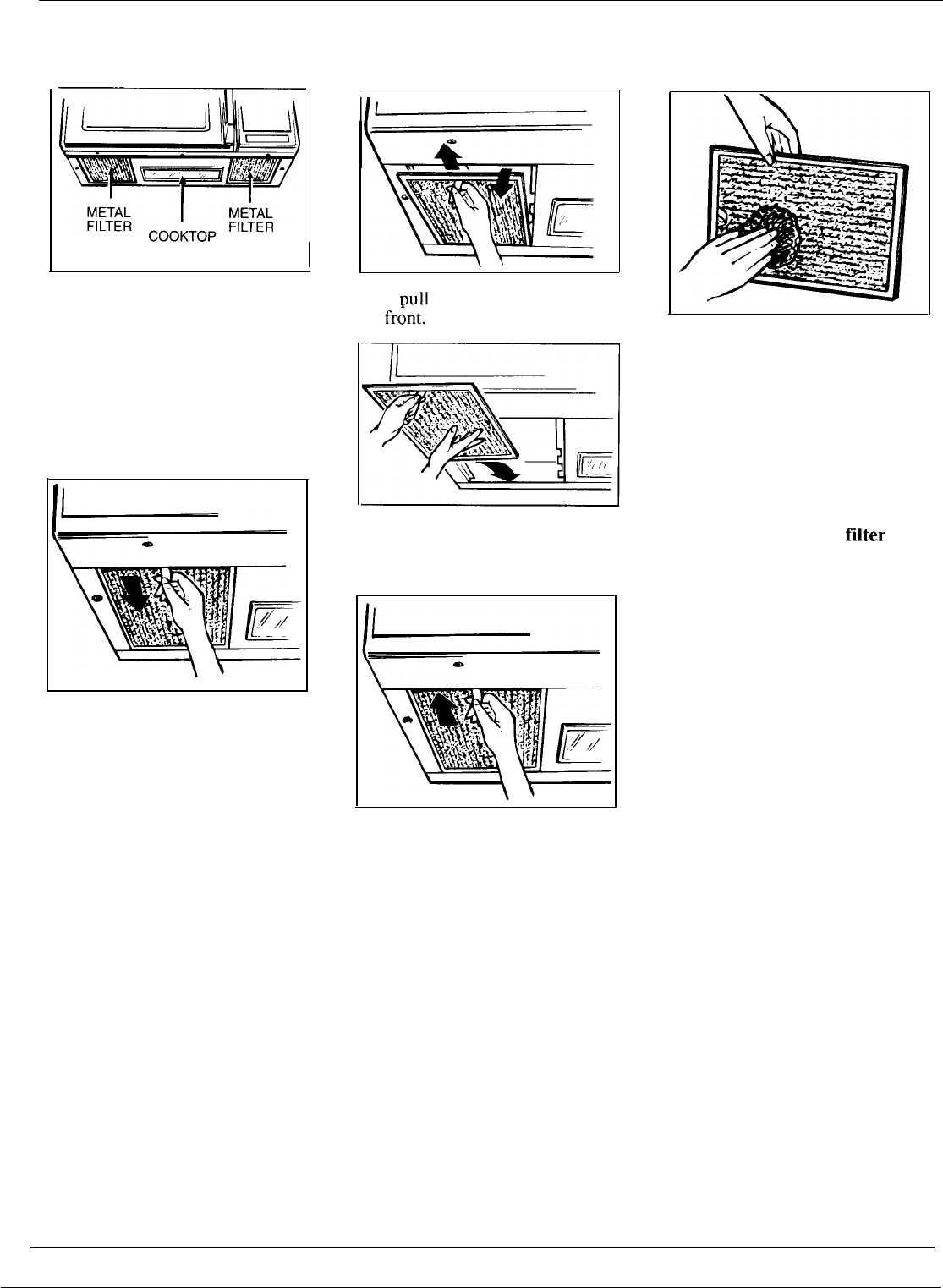 METAL FILTER

COOKTOP

METAL FILTER

pull

front.

filter