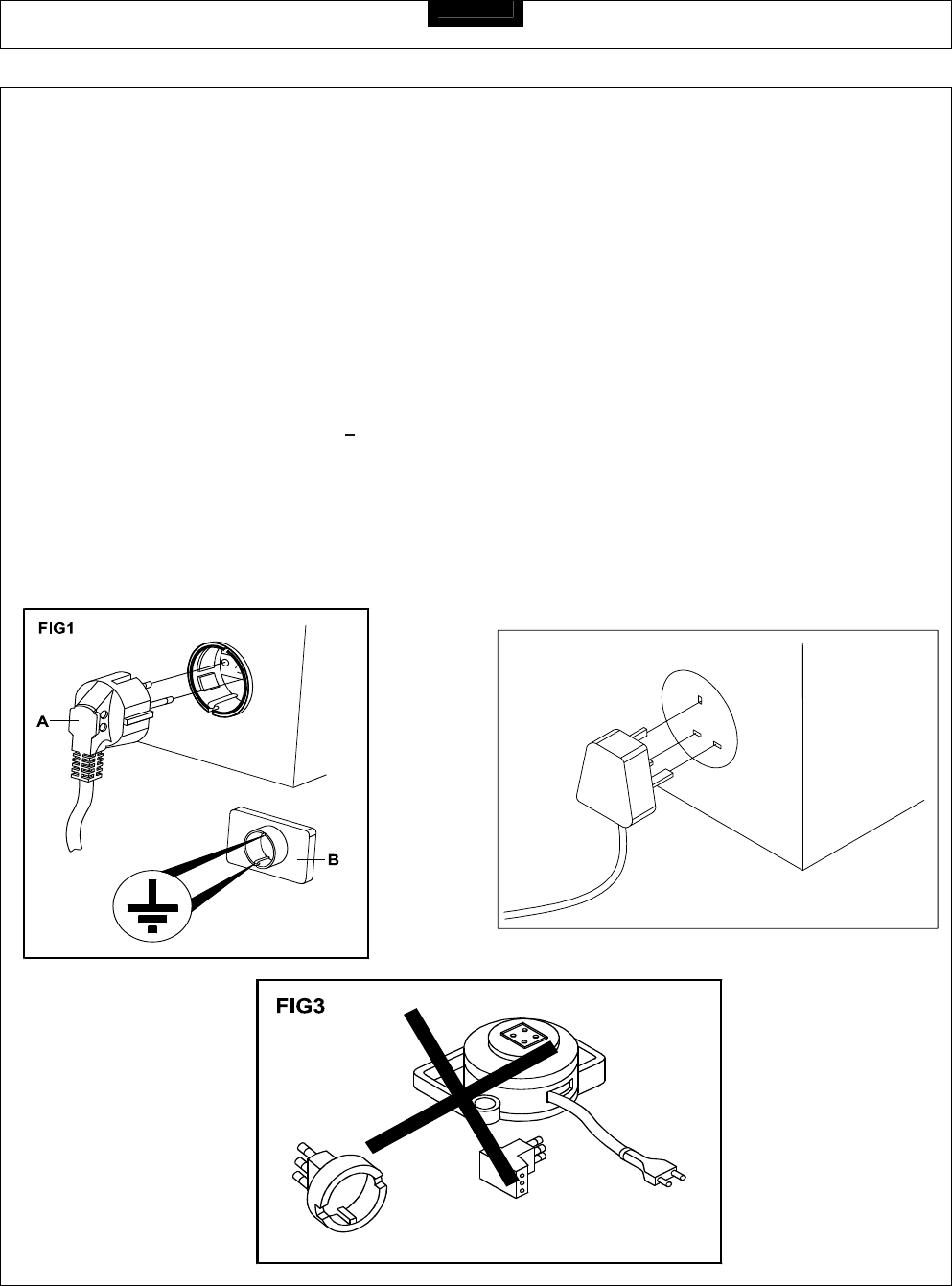 FIG1

A

B

FIG3