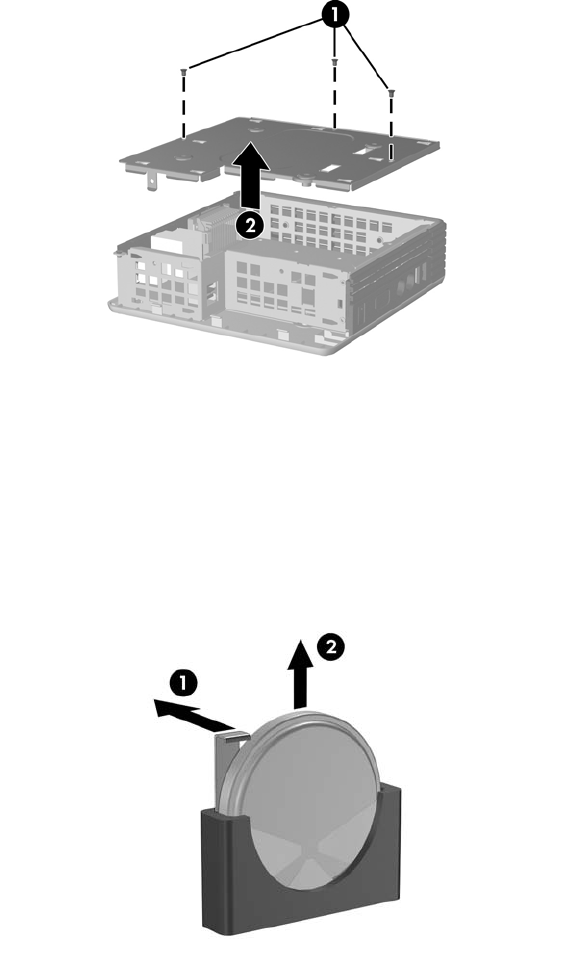 1
2
1
2