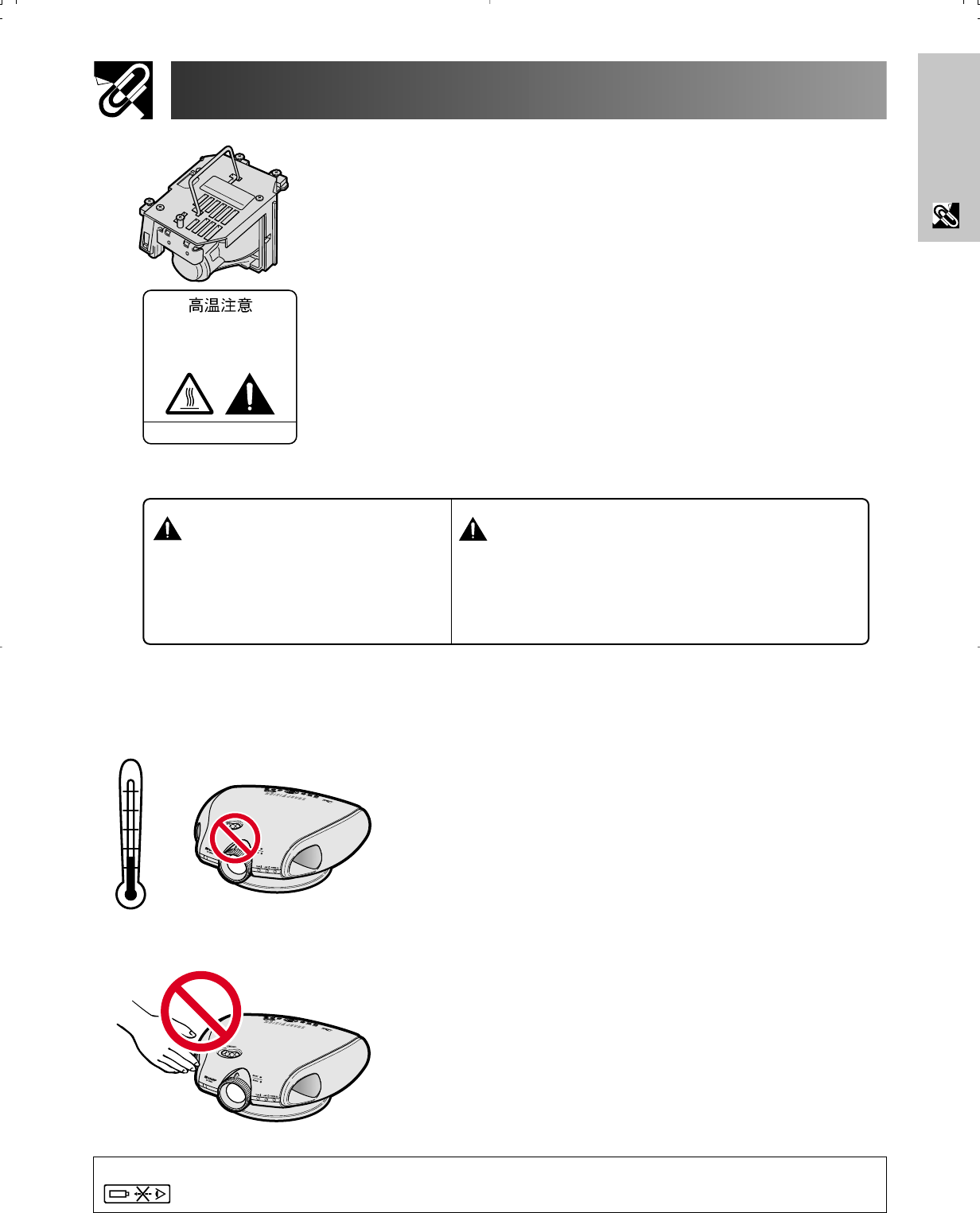 高温注意