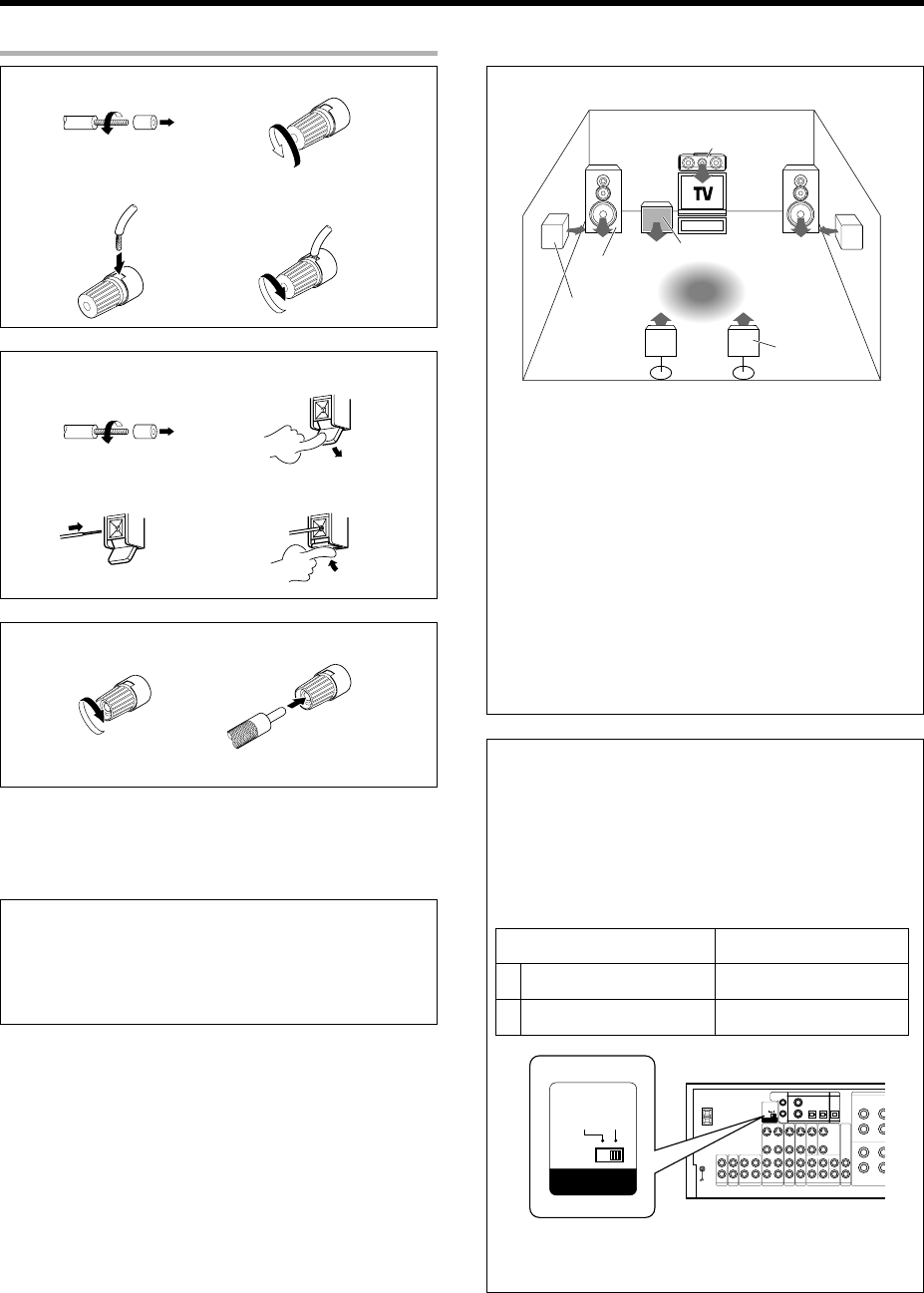 TV