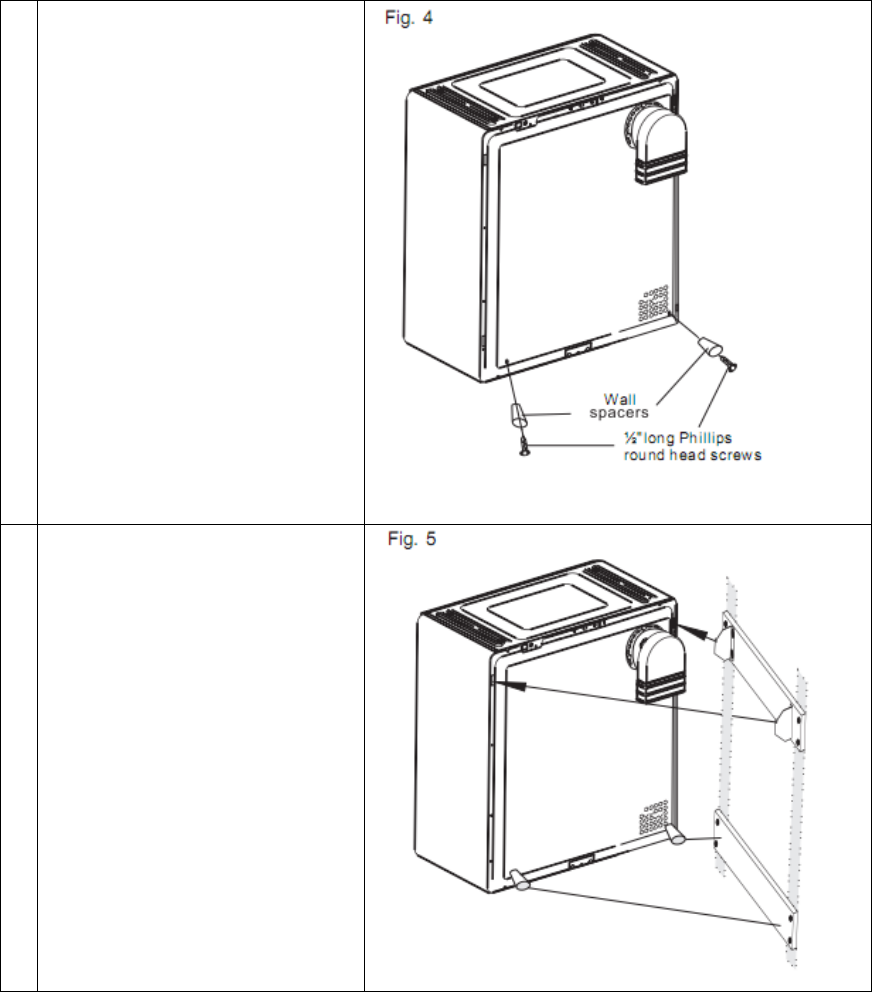 Fig. 4

Wall spacers

½" long Phillips round head screws

Fig. 5