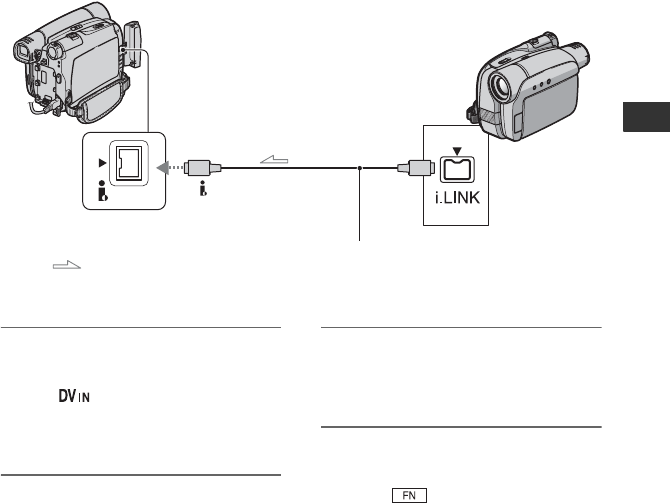 i.LINK

DV IN

FN