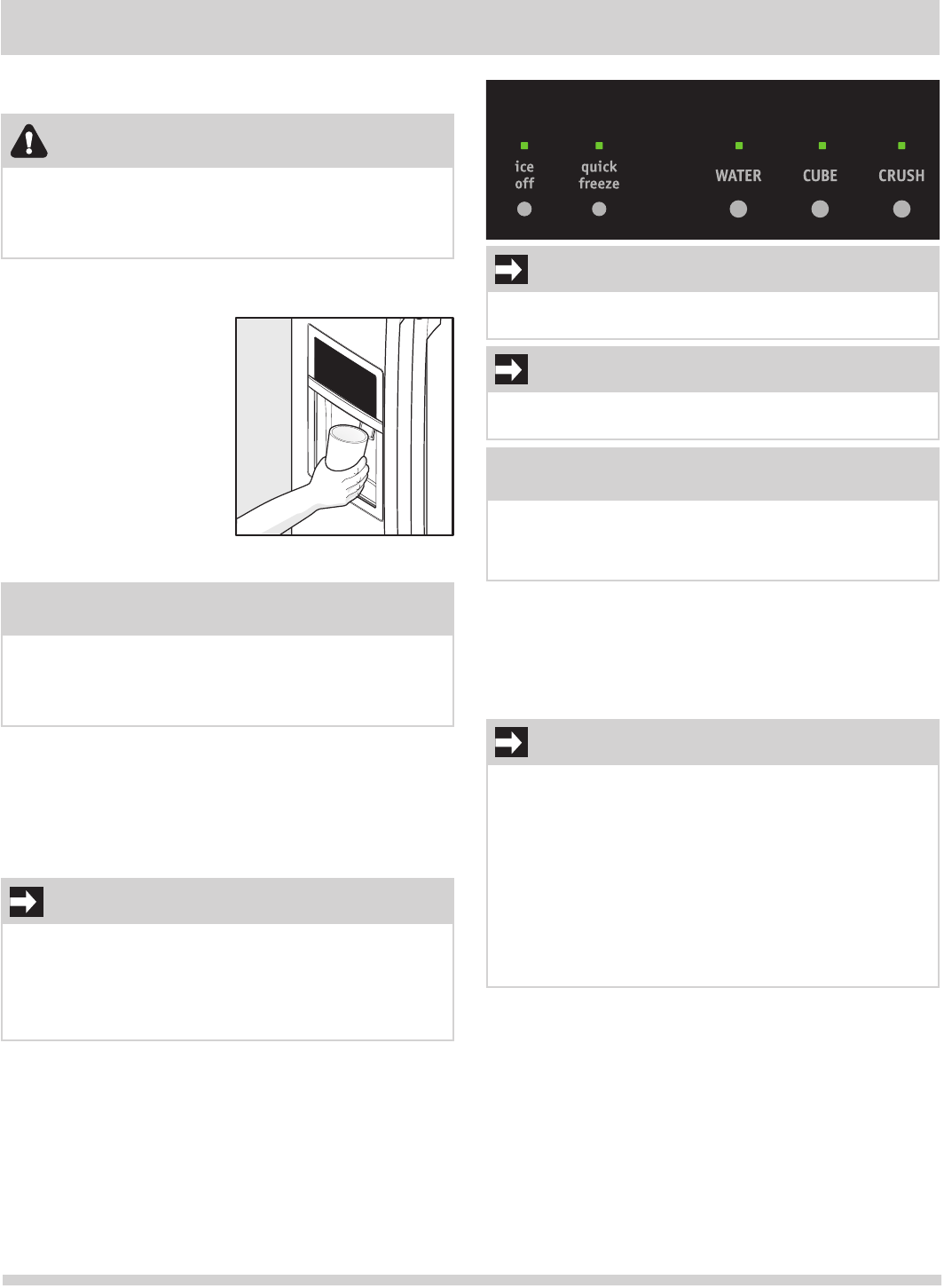 ice off

quick freeze

WATER

CUBE

CRUSH