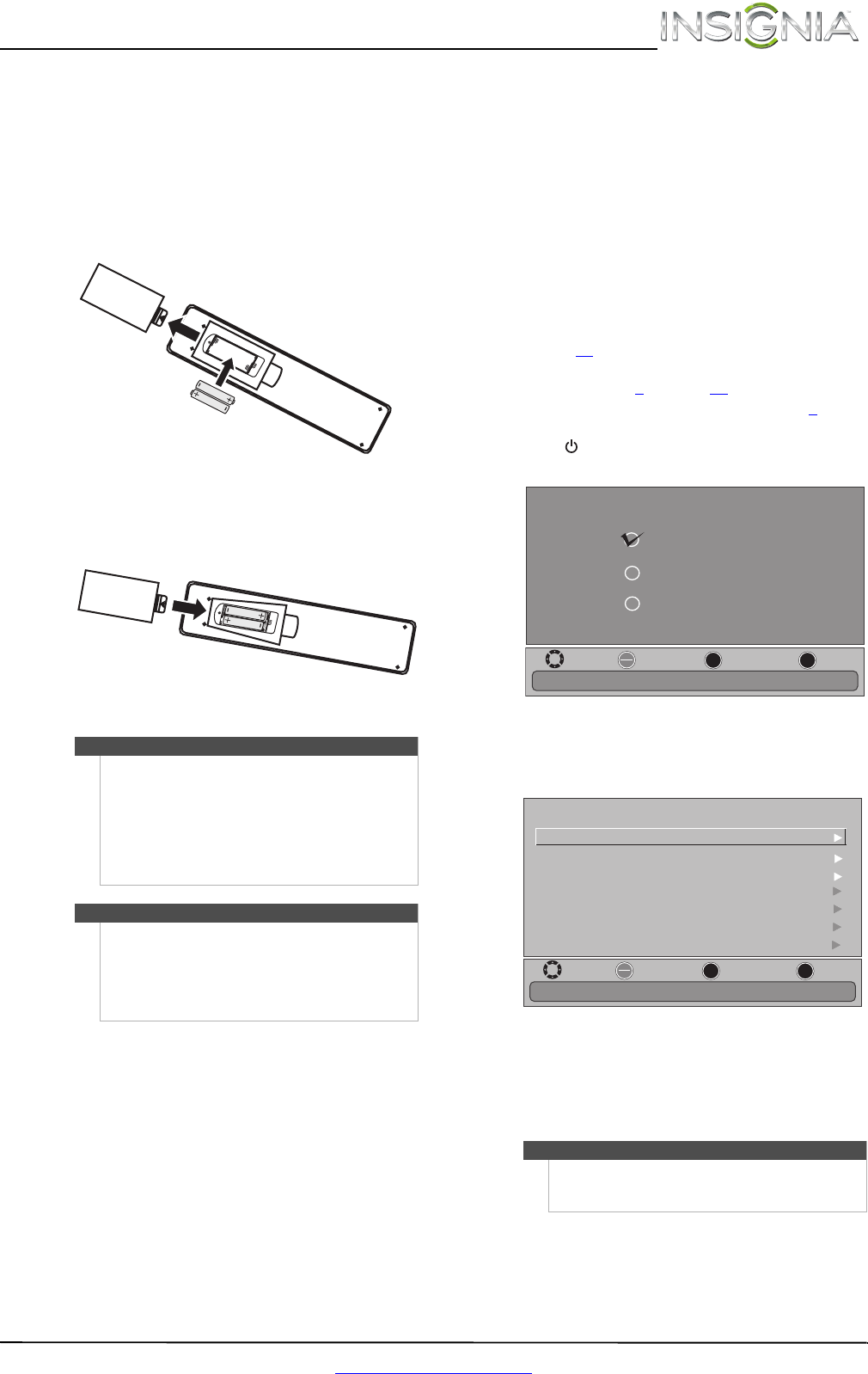 INSIGNIA