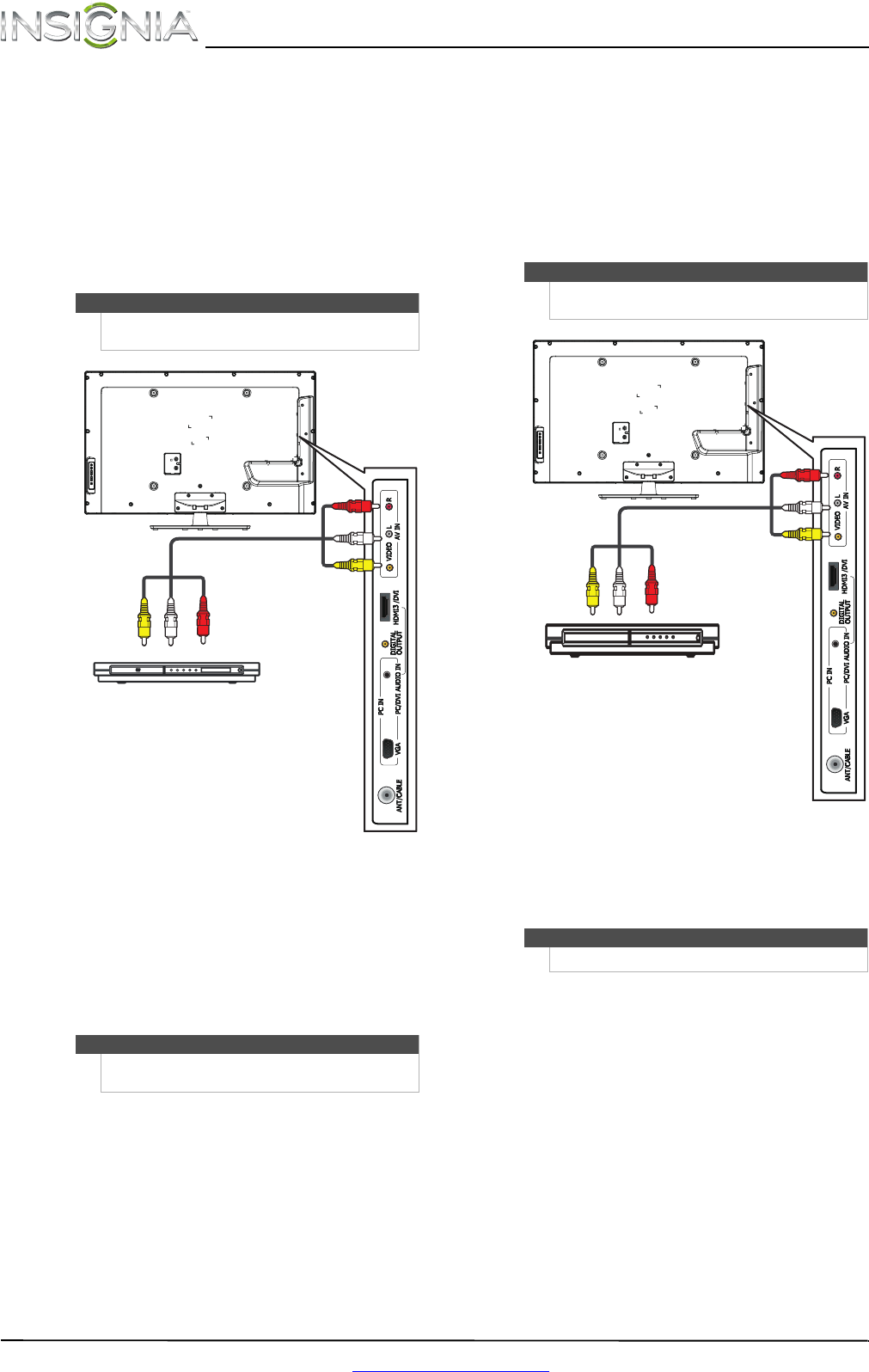 INSIGNIA

R
L
AV IN
VIDEO
HDMI3 /DVI
DIGITAL OUTPUT
PC IN
PC/DVI AUDIO IN
VGA
ANT/CABLE

R
L
AV IN
VIDEO
HDMI3 /DVI
DIGITAL OUTPUT
PC IN
PC/DVI AUDIO IN
VGA
ANT/CABLE