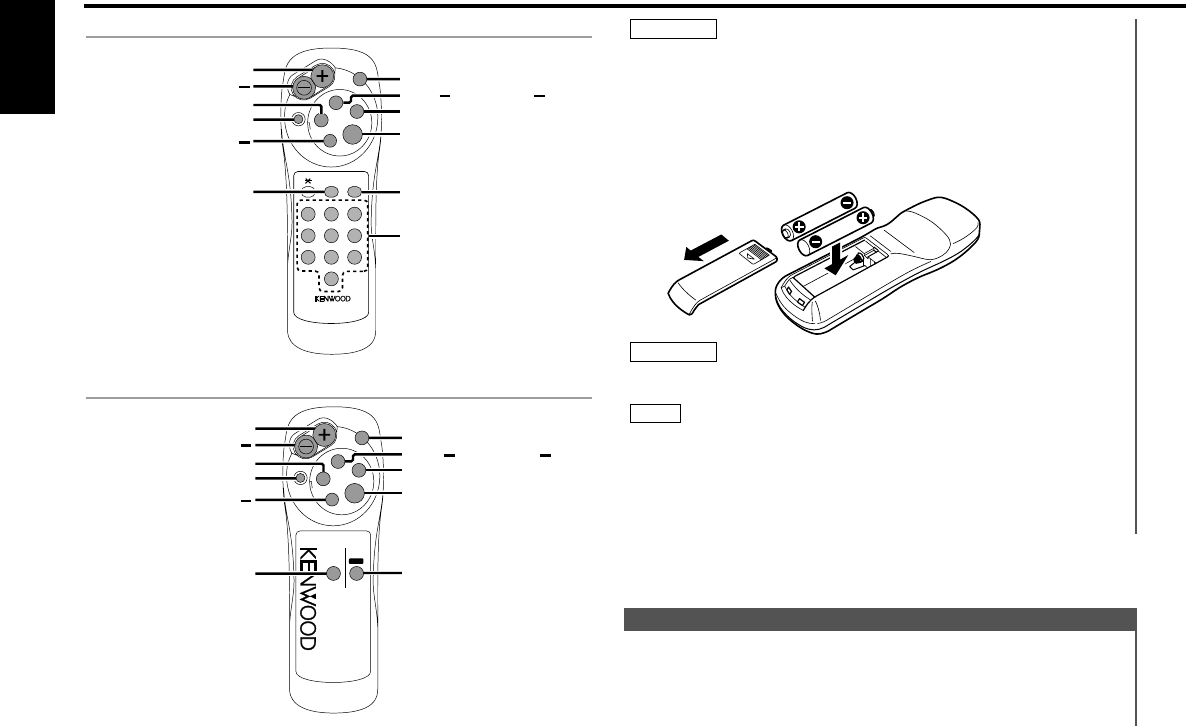 KENWOOD

KENWOOD