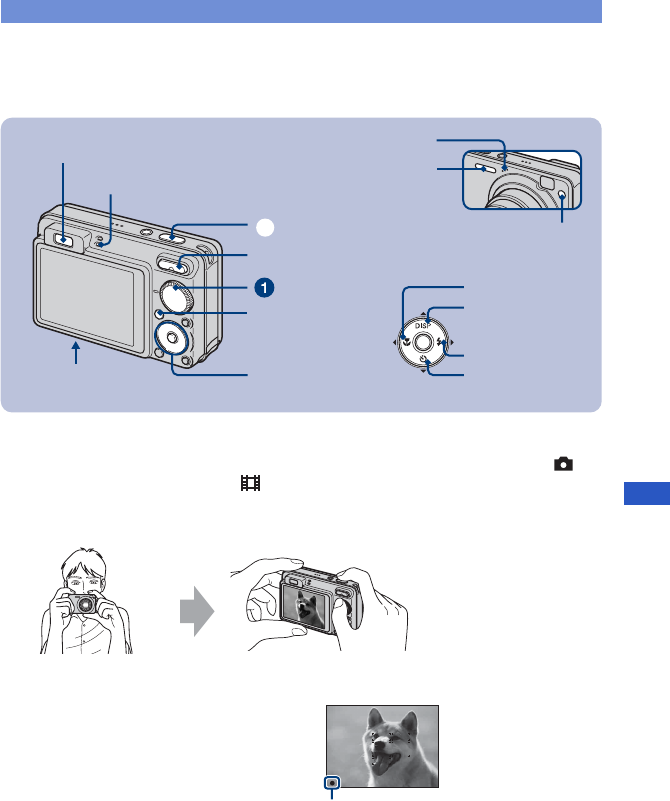 1

DISP