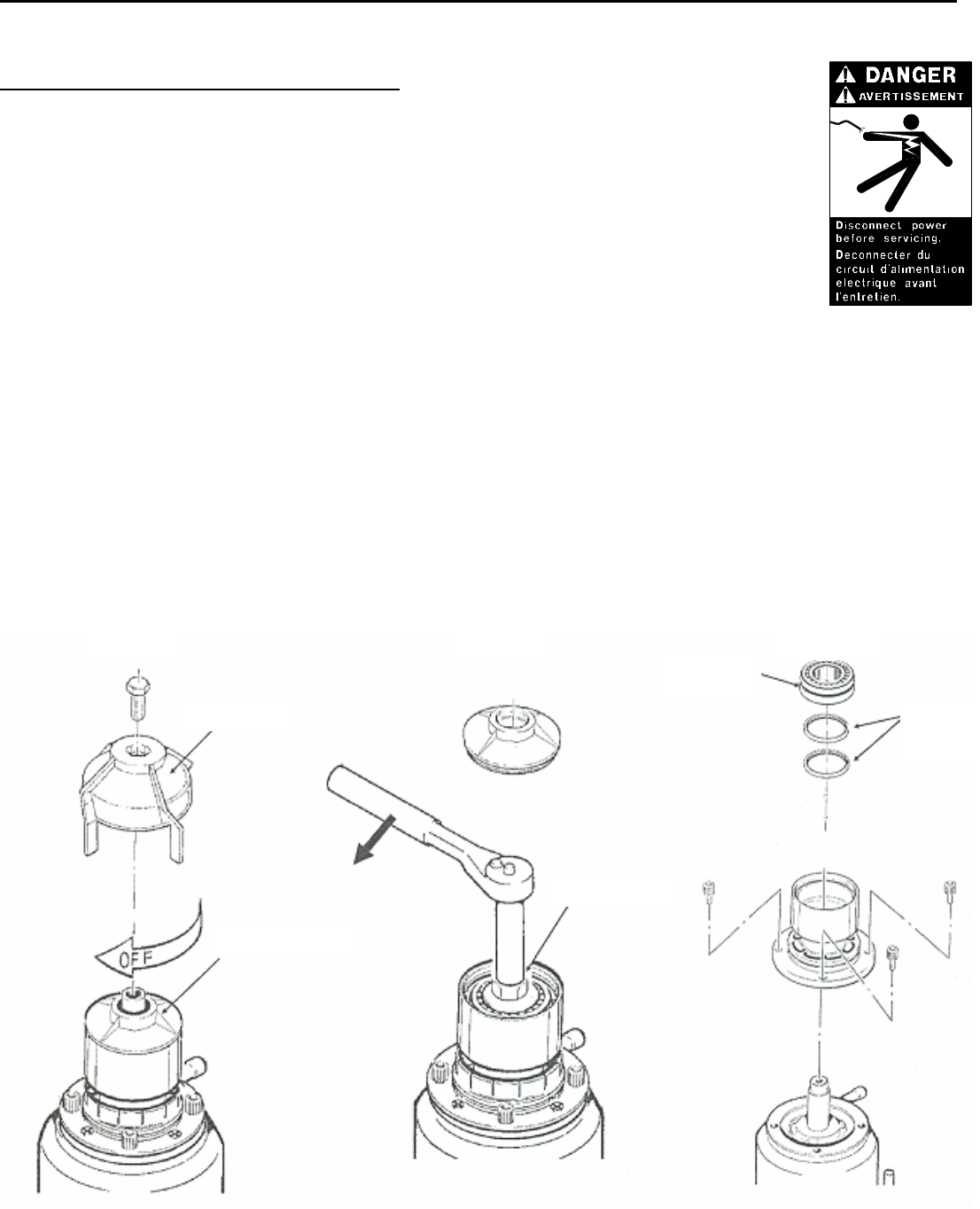 DANGER
AVERTISSEMENT
Disconnect power before servicing.
Deconnecter du circuit d'alimentation electrique avant l'entretien.

OFF