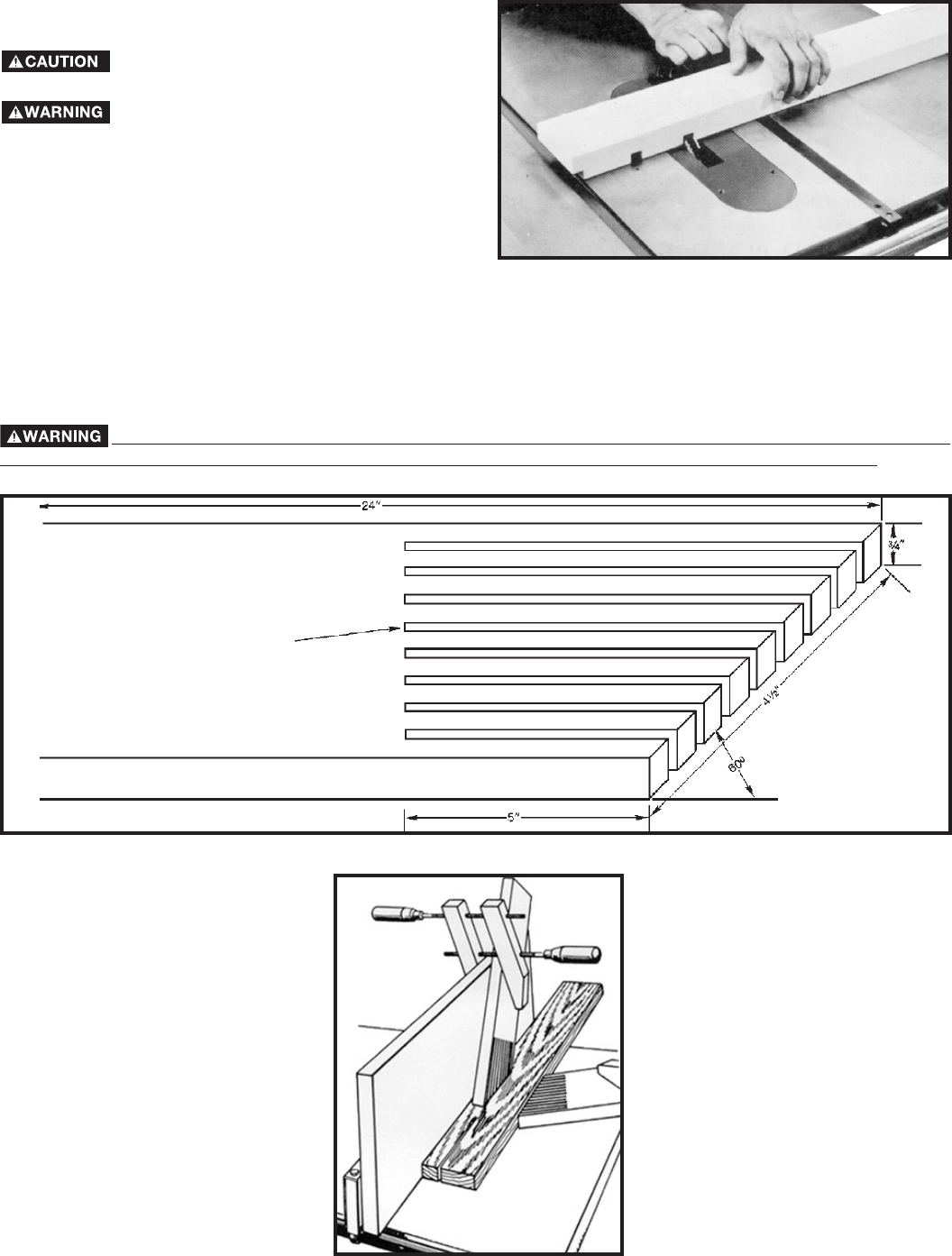 CAUTION

WARNING

WARNING

24"

3/4"

4 1/2"

60°

5"