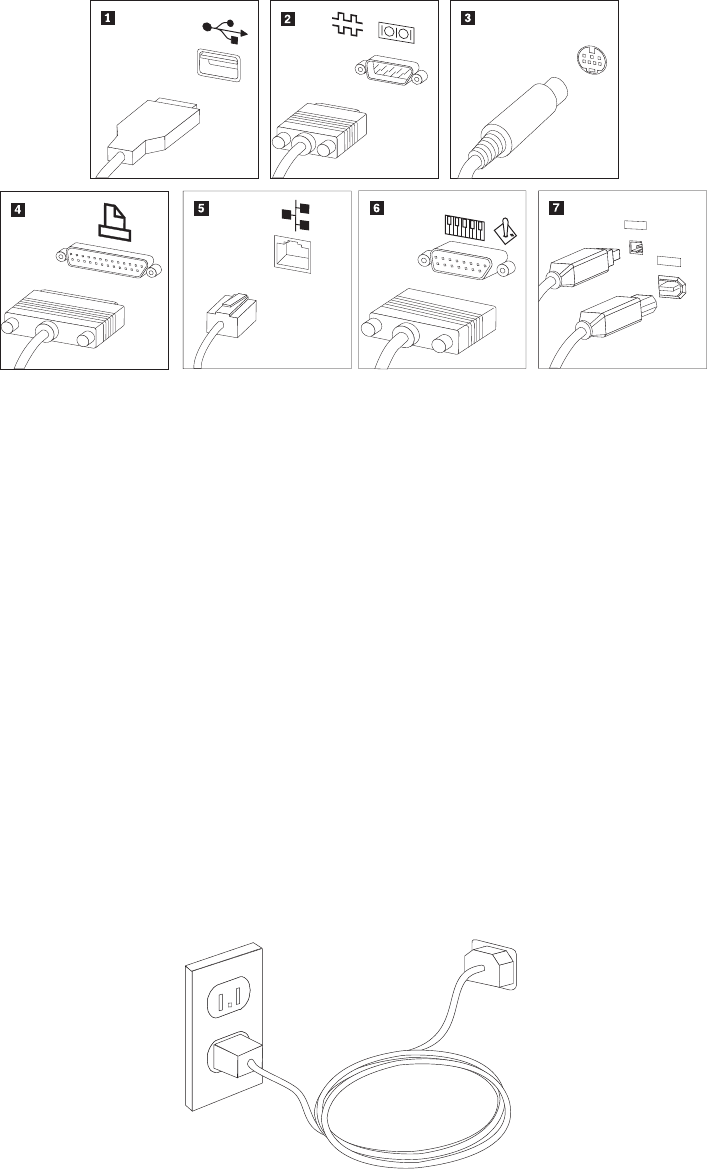 1

2

3

4

5

6

7