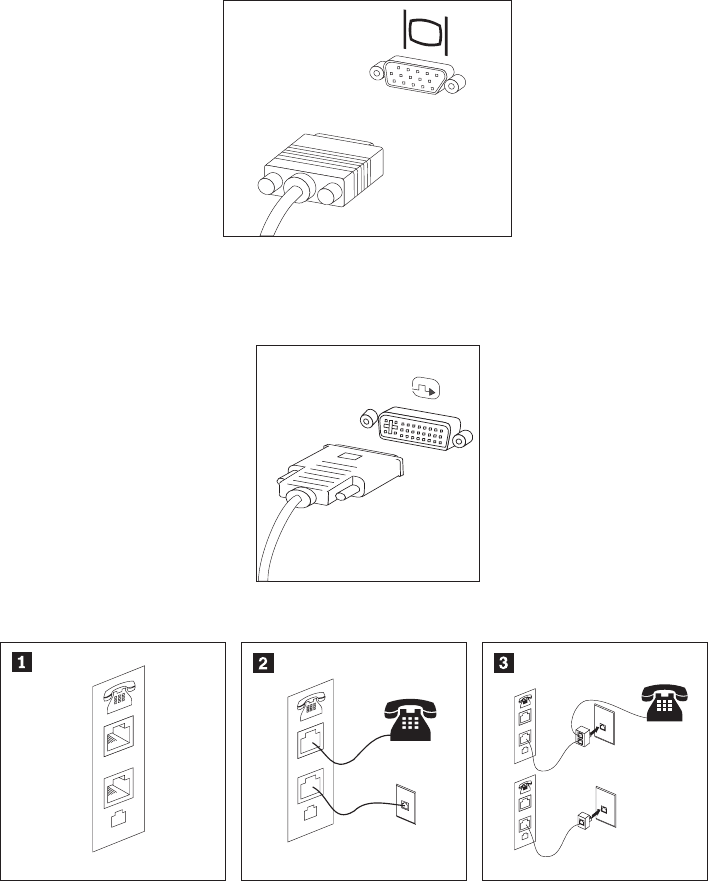 1

2

3