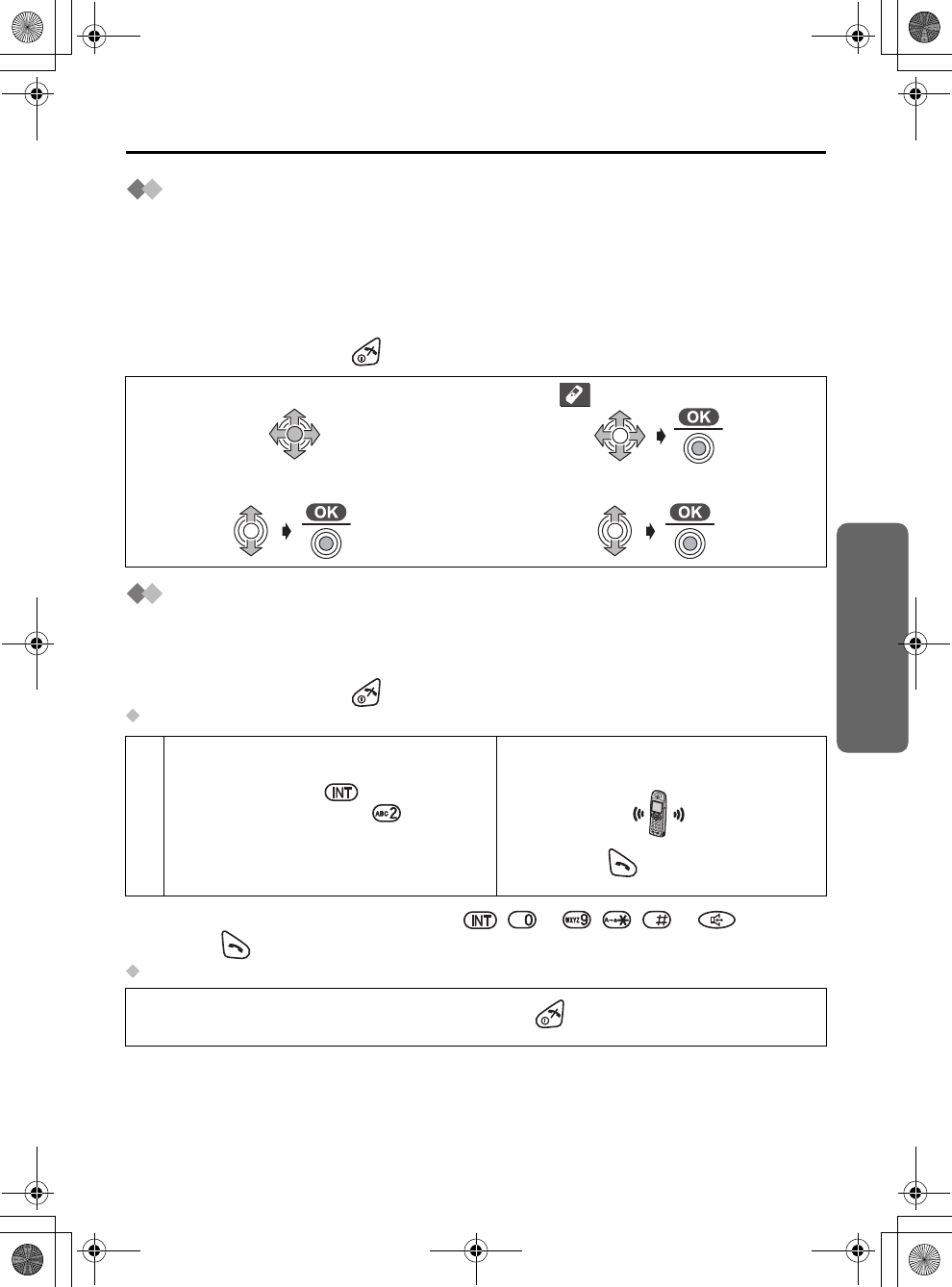 OK

OK

OK

INT

ABC 2

INT 0 WXYZ 9 #