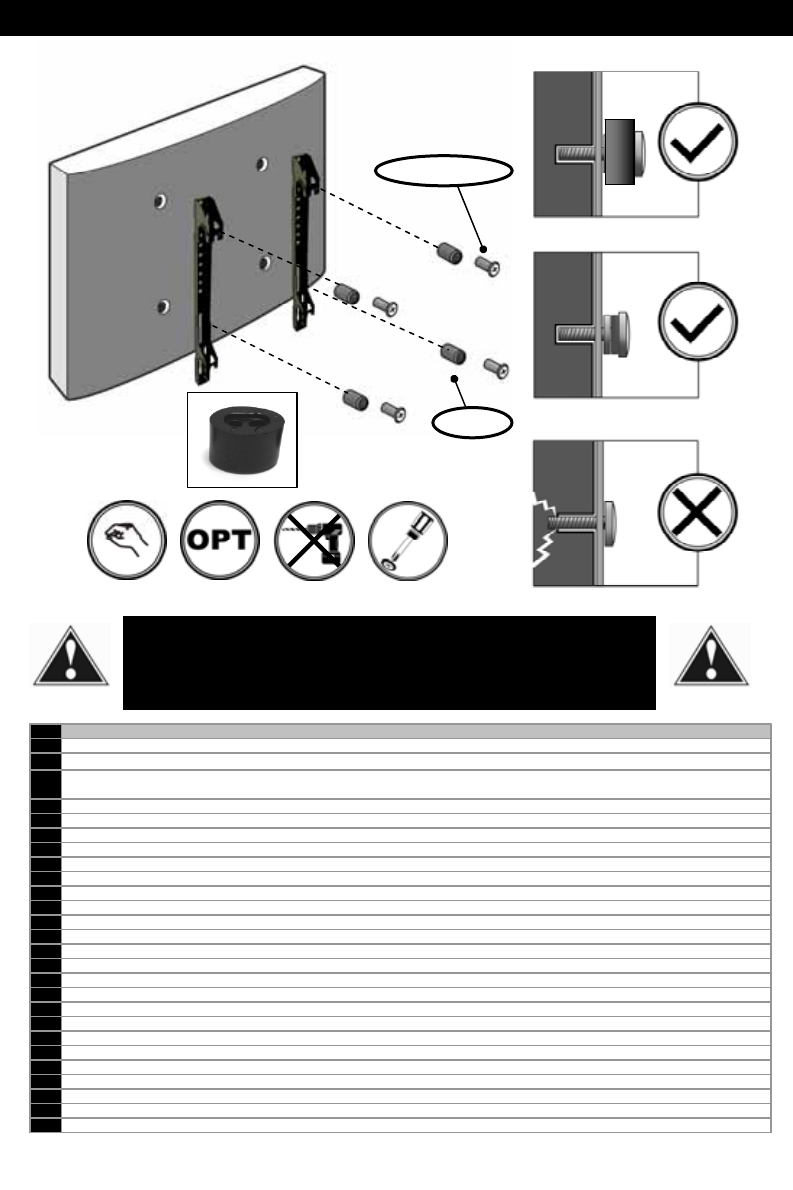 OPT