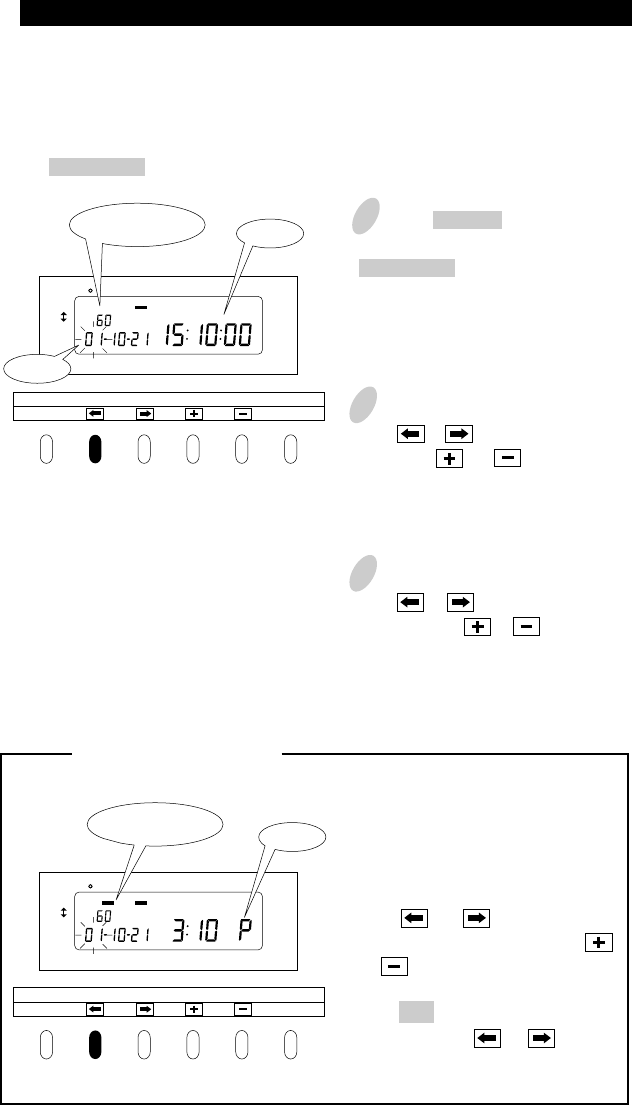 60
01-10-21 15:10:00

60
01-10-21 3:10 P