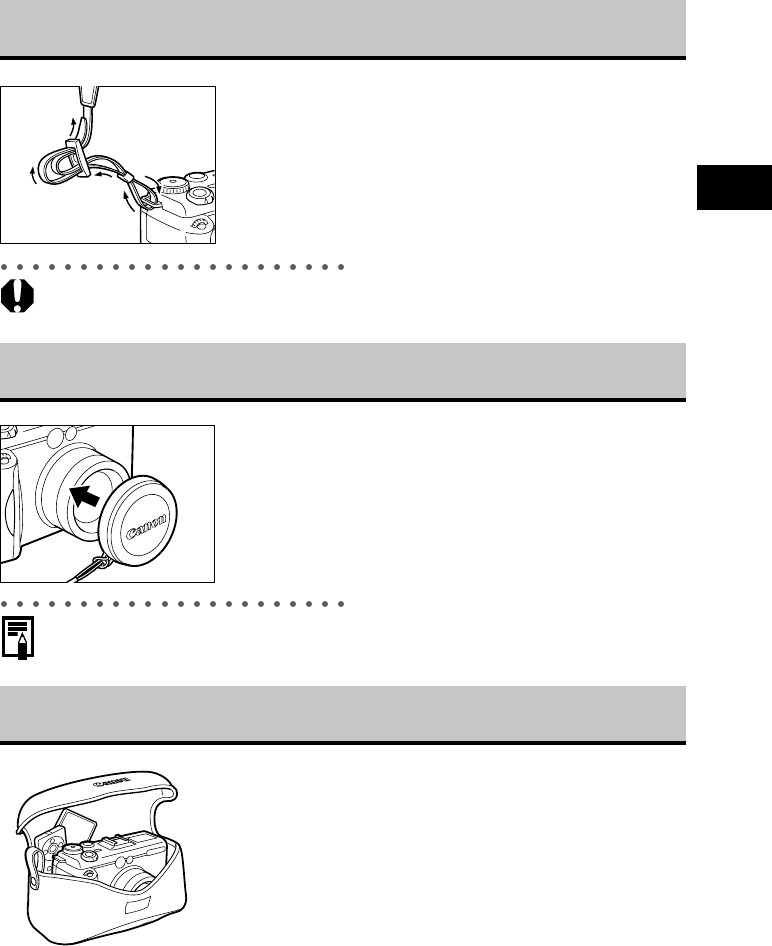 Canon

Canon