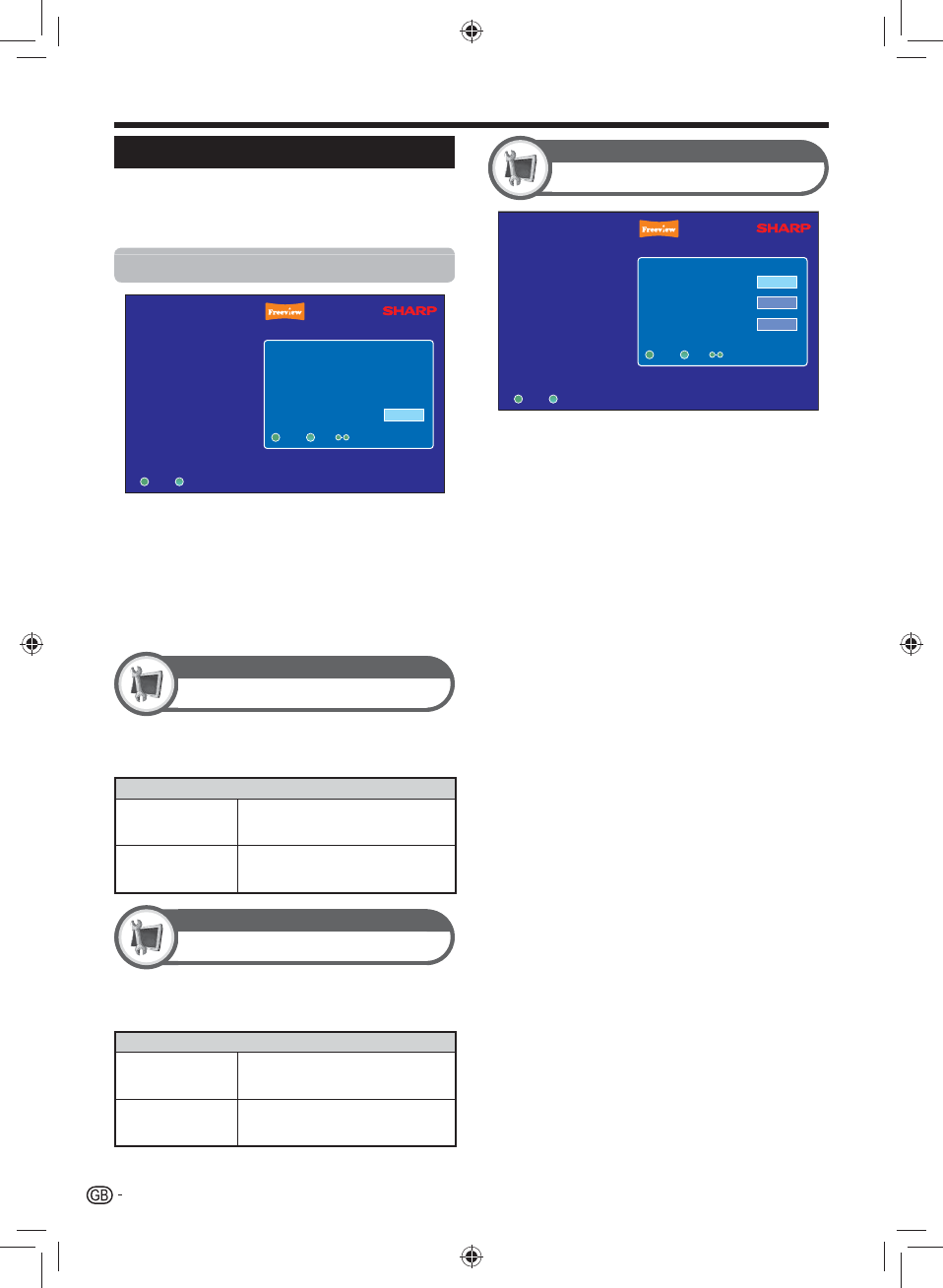 Freeview SHARP

Freeview SHARP

GB -