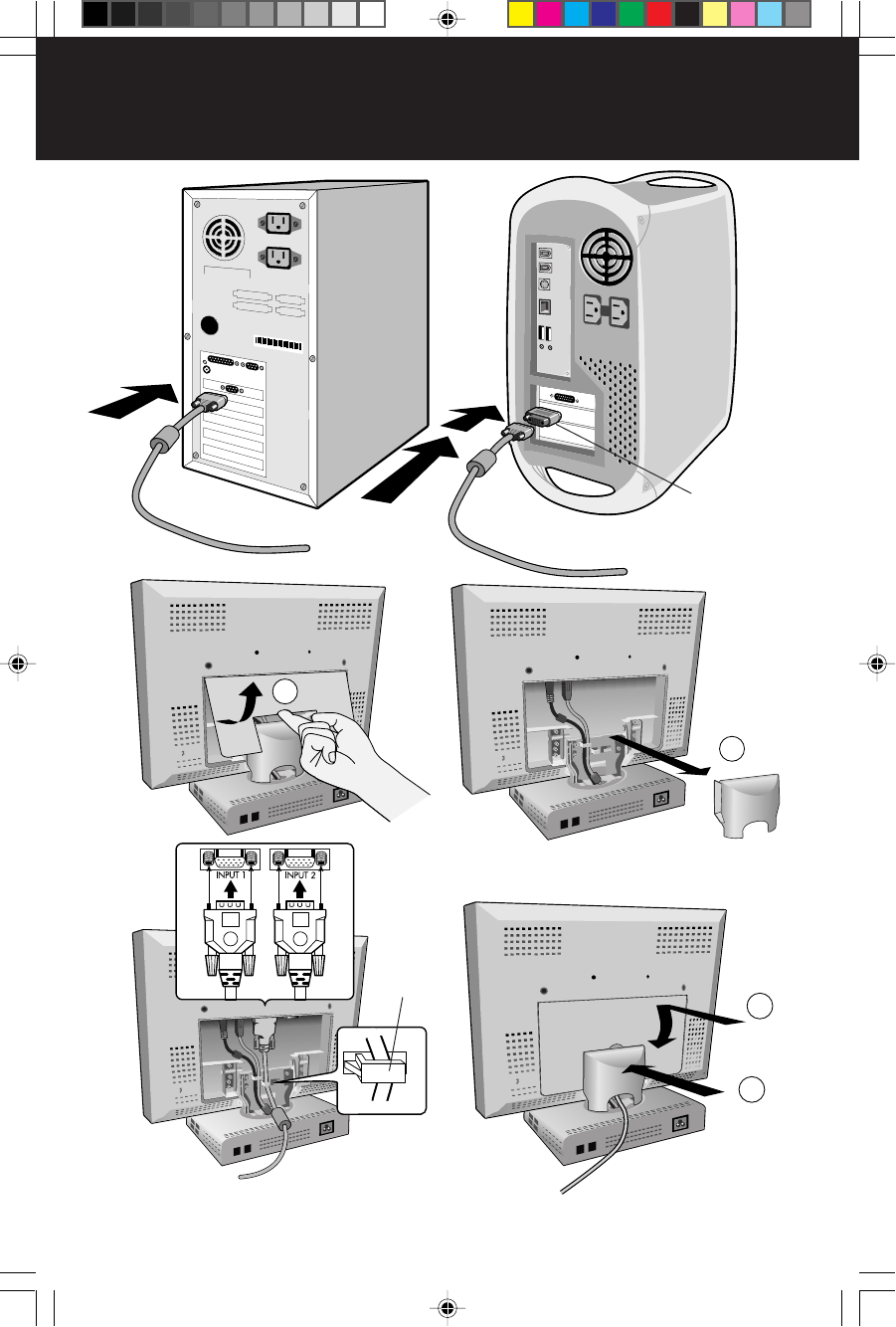 INPUT 1

INPUT 2