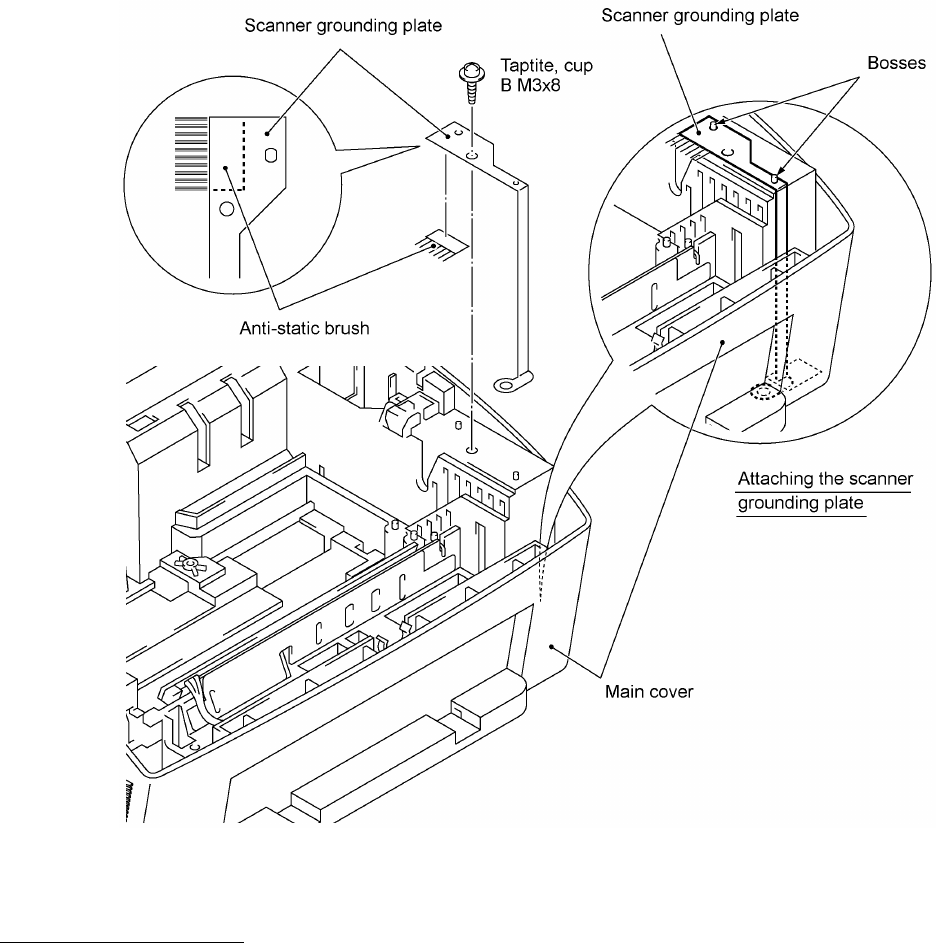 Scanner grounding plate

Taptite, cup B M3x8

Scanner grounding plate

Bosses

Anti-static brush

Attaching the scanner grounding plate

Main cover